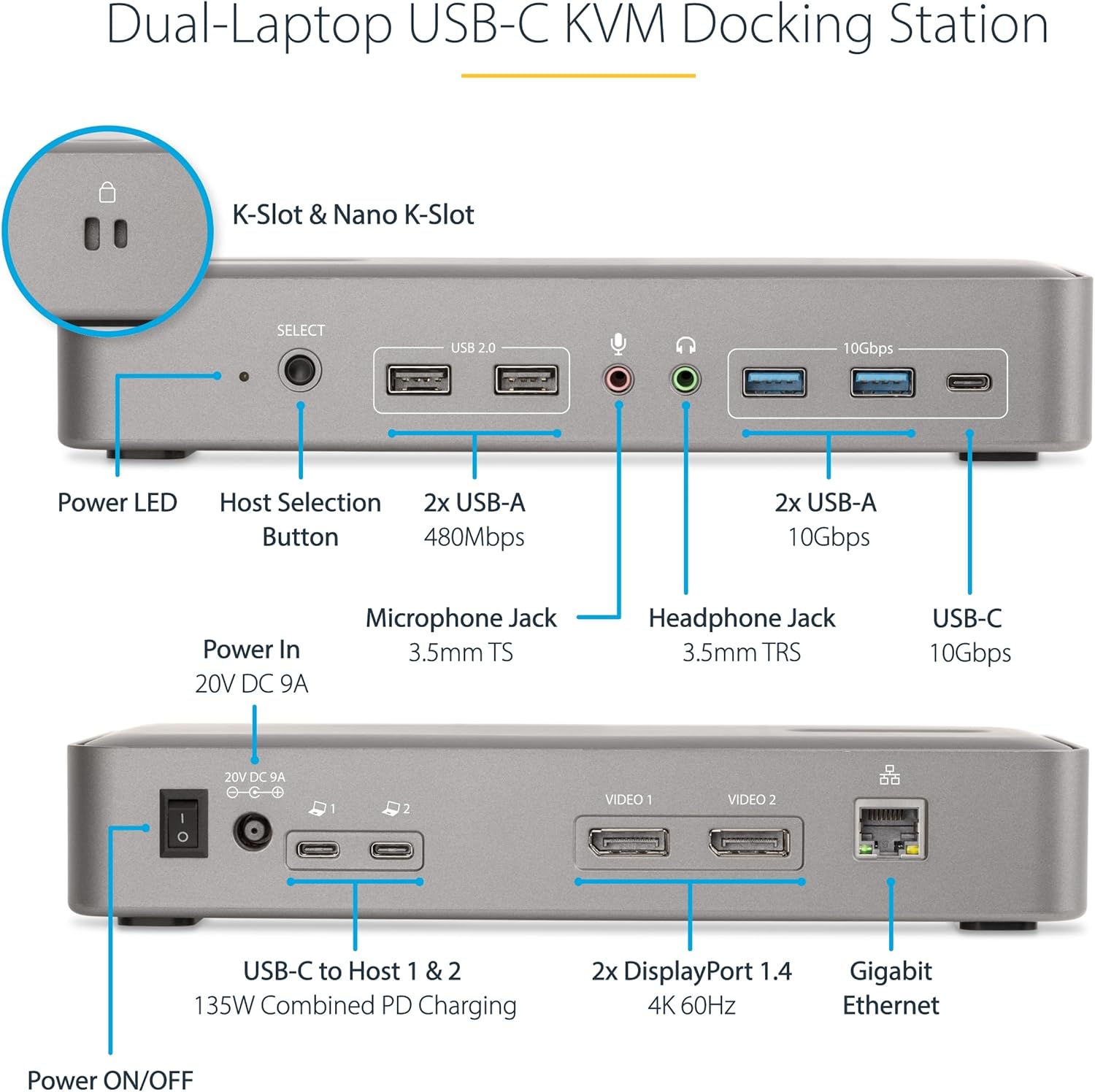 Dual-Laptop USB-C KVM Docking Station

K-Slot & Nano K-Slot

SELECT

USB 2.0

10Gbps

Power LED

Host Selection Button

2x USB-A
480Mbps

2x USB-A
10Gbps

Microphone Jack
3.5mm TS

Headphone Jack
3.5mm TRS

USB-C
10Gbps

Power In
20V DC 9A

20V DC 9A

1

2

VIDEO 1

VIDEO 2

USB-C to Host 1 & 2
135W Combined PD Charging

2x DisplayPort 1.4
4K 60Hz

Gigabit Ethernet

Power ON/OFF