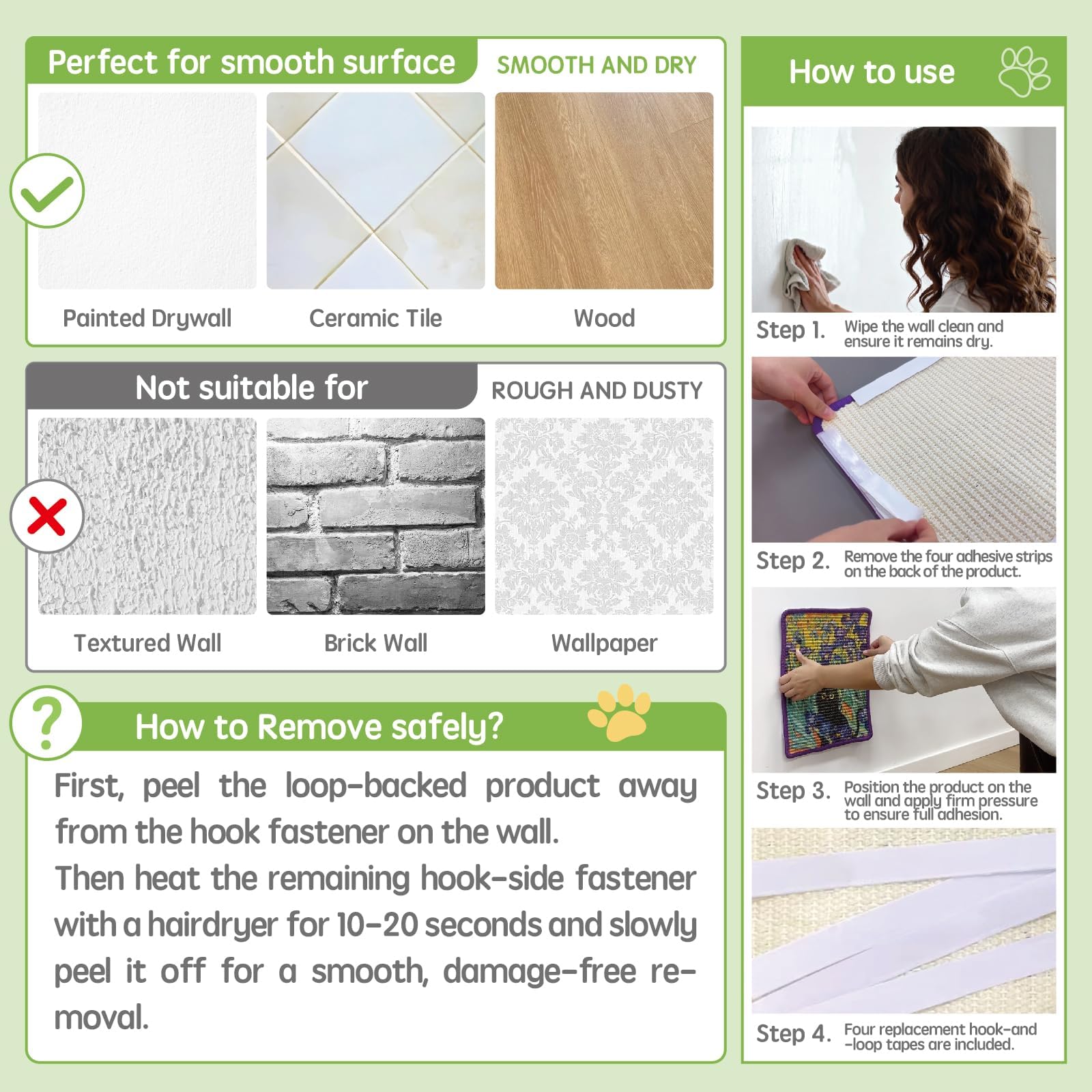 Perfect for smooth surface
SMOOTH AND DRY

Painted Drywall
Ceramic Tile
Wood

Not suitable for
ROUGH AND DUSTY

Textured Wall
Brick Wall
Wallpaper

How to Remove safely?

First, peel the loop-backed product away from the hook fastener on the wall.
Then heat the remaining hook-side fastener with a hairdryer for 10-20 seconds and slowly peel it off for a smooth, damage-free removal.

How to use

Step 1. Wipe the wall clean and ensure it remains dry.

Step 2. Remove the four adhesive strips on the back of the product.

Step 3. Position the product on the wall and apply firm pressure to ensure full adhesion.

Step 4. Four replacement hook-and -loop tapes are included.