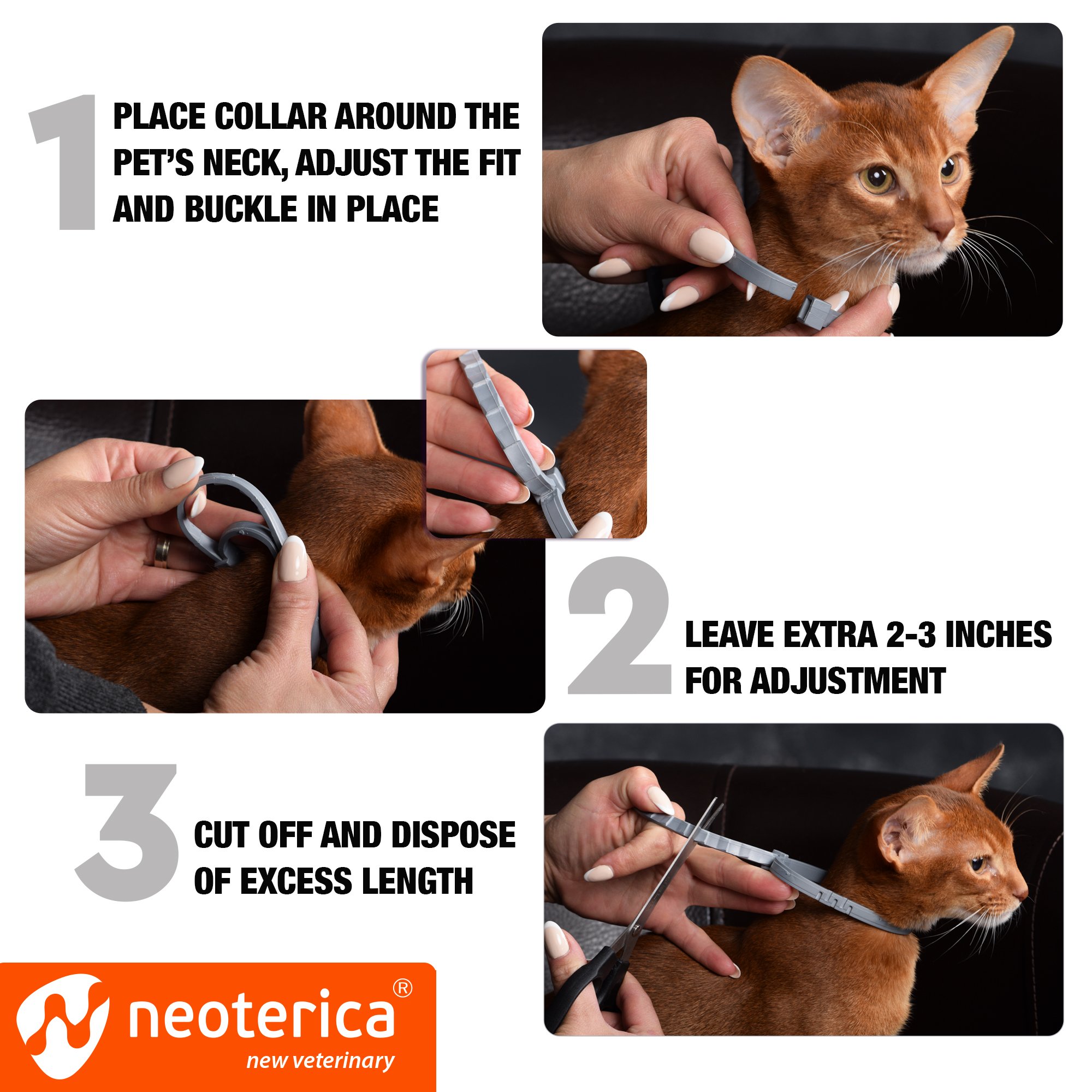 1 PLACE COLLAR AROUND THE PET'S NECK, ADJUST THE FIT AND BUCKLE IN PLACE

2 LEAVE EXTRA 2-3 INCHES FOR ADJUSTMENT

3 CUT OFF AND DISPOSE OF EXCESS LENGTH

neoterica®
new veterinary