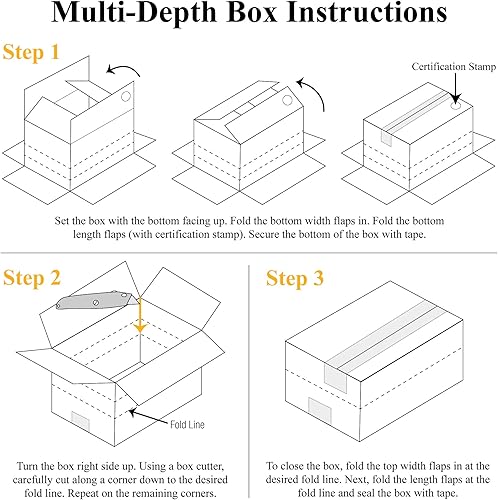 Multi-Depth Box Instructions

Step 1

Certification Stamp

Set the box with the bottom facing up. Fold the bottom width flaps in. Fold the bottom length flaps (with certification stamp). Secure the bottom of the box with tape.

Step 2

Fold Line

Turn the box right side up. Using a box cutter, carefully cut along a corner down to the desired fold line. Repeat on the remaining corners.

Step 3

To close the box, fold the top width flaps in at the desired fold line. Next, fold the length flaps at the fold line and seal the box with tape.