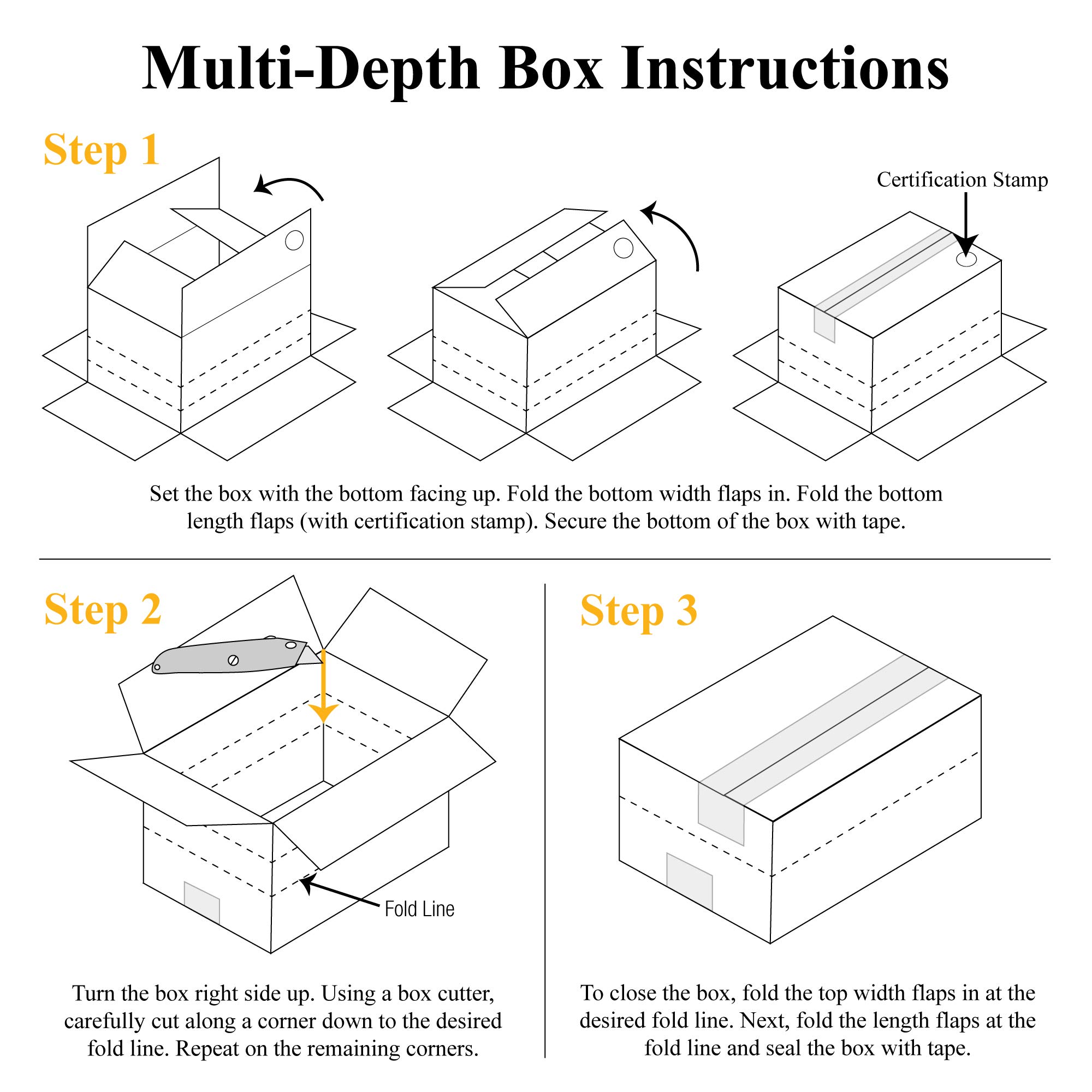 Multi-Depth Box Instructions

Step 1

Certification Stamp

Set the box with the bottom facing up. Fold the bottom width flaps in. Fold the bottom length flaps (with certification stamp). Secure the bottom of the box with tape.

Step 2

Fold Line

Turn the box right side up. Using a box cutter, carefully cut along a corner down to the desired fold line. Repeat on the remaining corners.

Step 3

To close the box, fold the top width flaps in at the desired fold line. Next, fold the length flaps at the fold line and seal the box with tape.