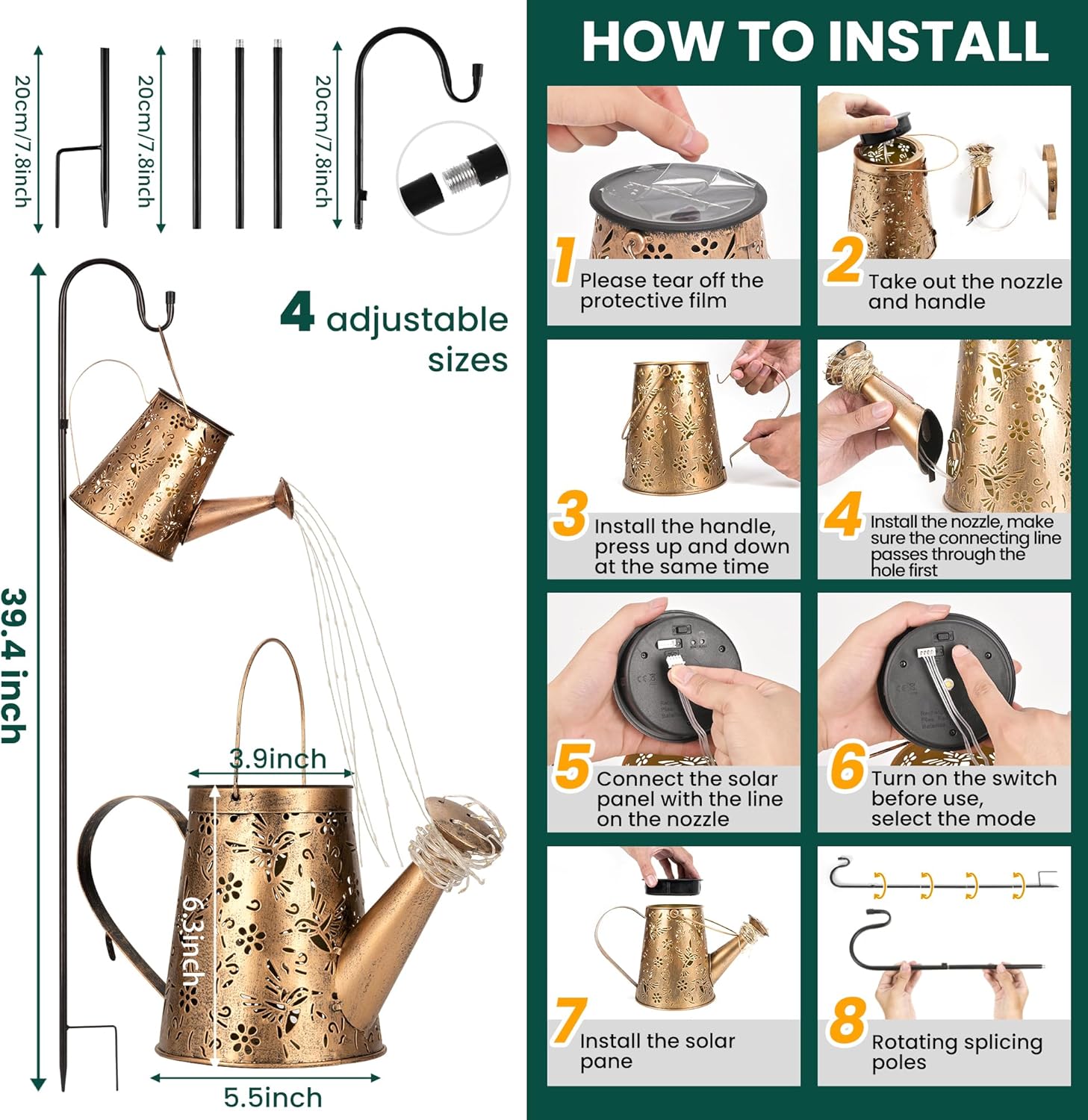 20cm/7.8inch

20cm/7.8inch

20cm/7.8inch

4 adjustable sizes

39.4 inch

3.9inch

6.3inch

5.5inch

HOW TO INSTALL

1 Please tear off the protective film

2 Take out the nozzle and handle

3 Install the handle, press up and down at the same time

4 Install the nozzle, make sure the connecting line passes through the hole first

5 Connect the solar panel with the line on the nozzle

6 Turn on the switch before use, select the mode

7 Install the solar pane

8 Rotating splicing poles