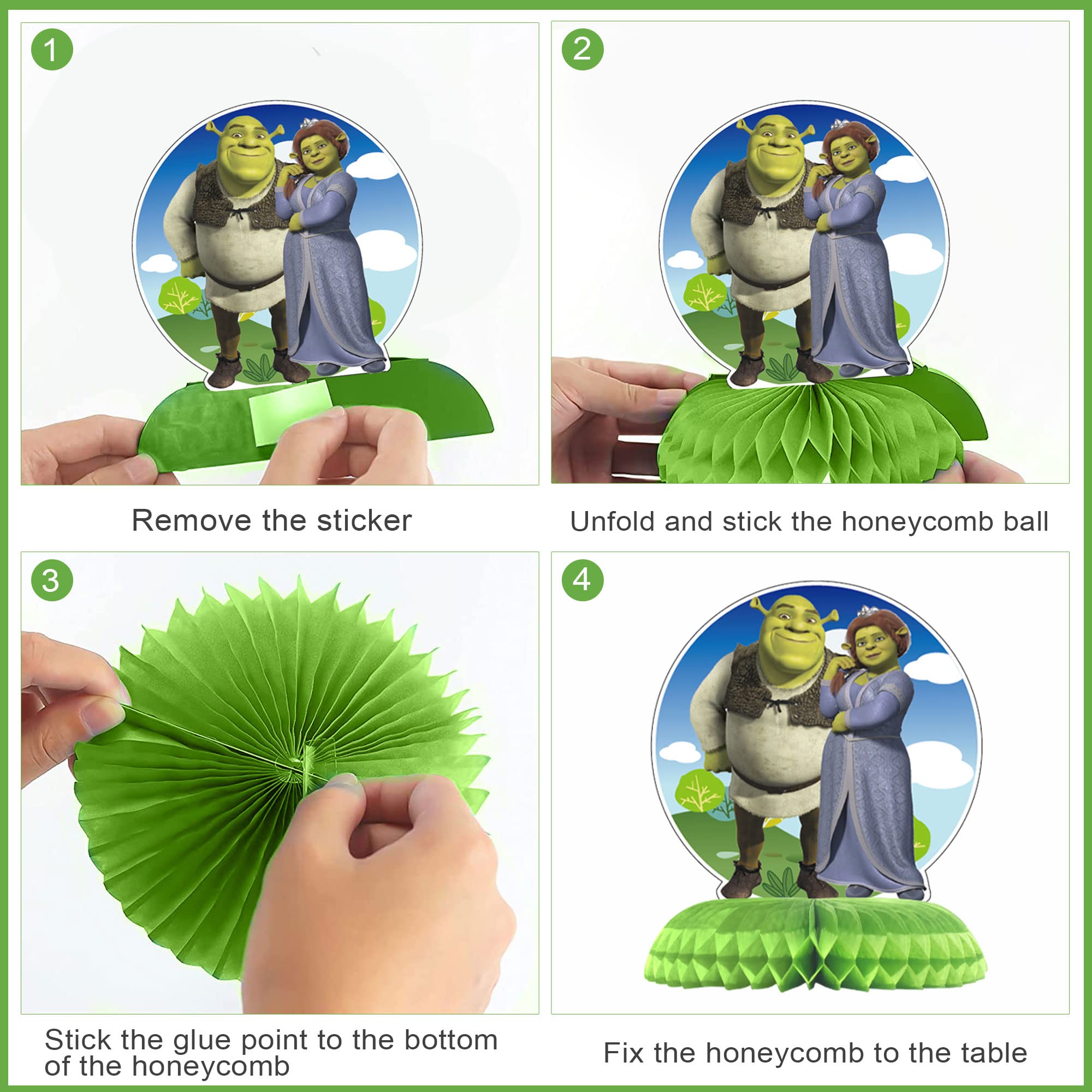 1

Remove the sticker

2

Unfold and stick the honeycomb ball

3

Stick the glue point to the bottom of the honeycomb

4

Fix the honeycomb to the table