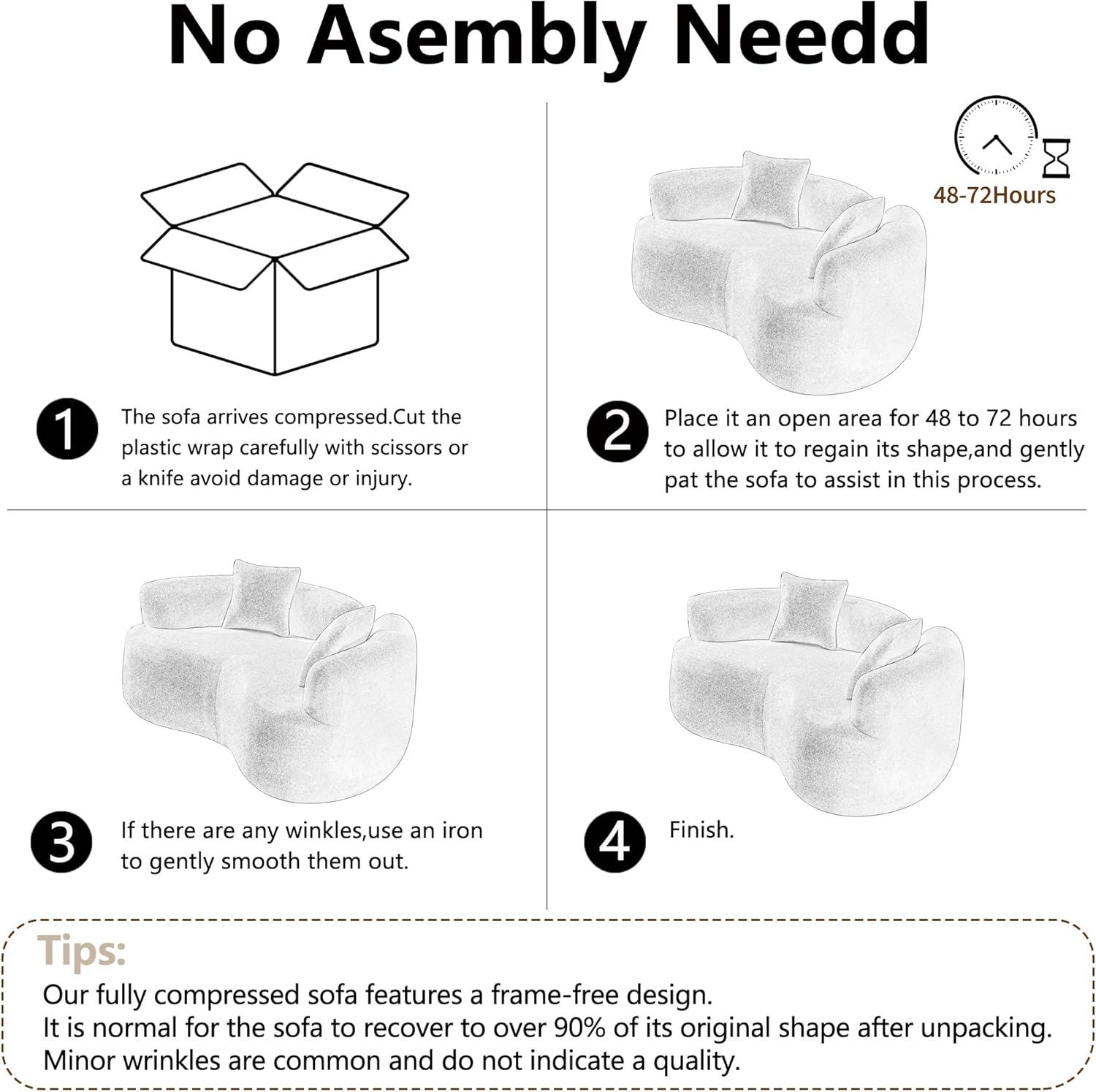 No Asembly Needd

48-72Hours

1 The sofa arrives compressed.Cut the plastic wrap carefully with scissors or a knife avoid damage or injury.

2 Place it an open area for 48 to 72 hours to allow it to regain its shape,and gently pat the sofa to assist in this process.

3 If there are any winkles,use an iron to gently smooth them out.

4 Finish.

Tips:
Our fully compressed sofa features a frame-free design.
It is normal for the sofa to recover to over 90% of its original shape after unpacking.
Minor wrinkles are common and do not indicate a quality.