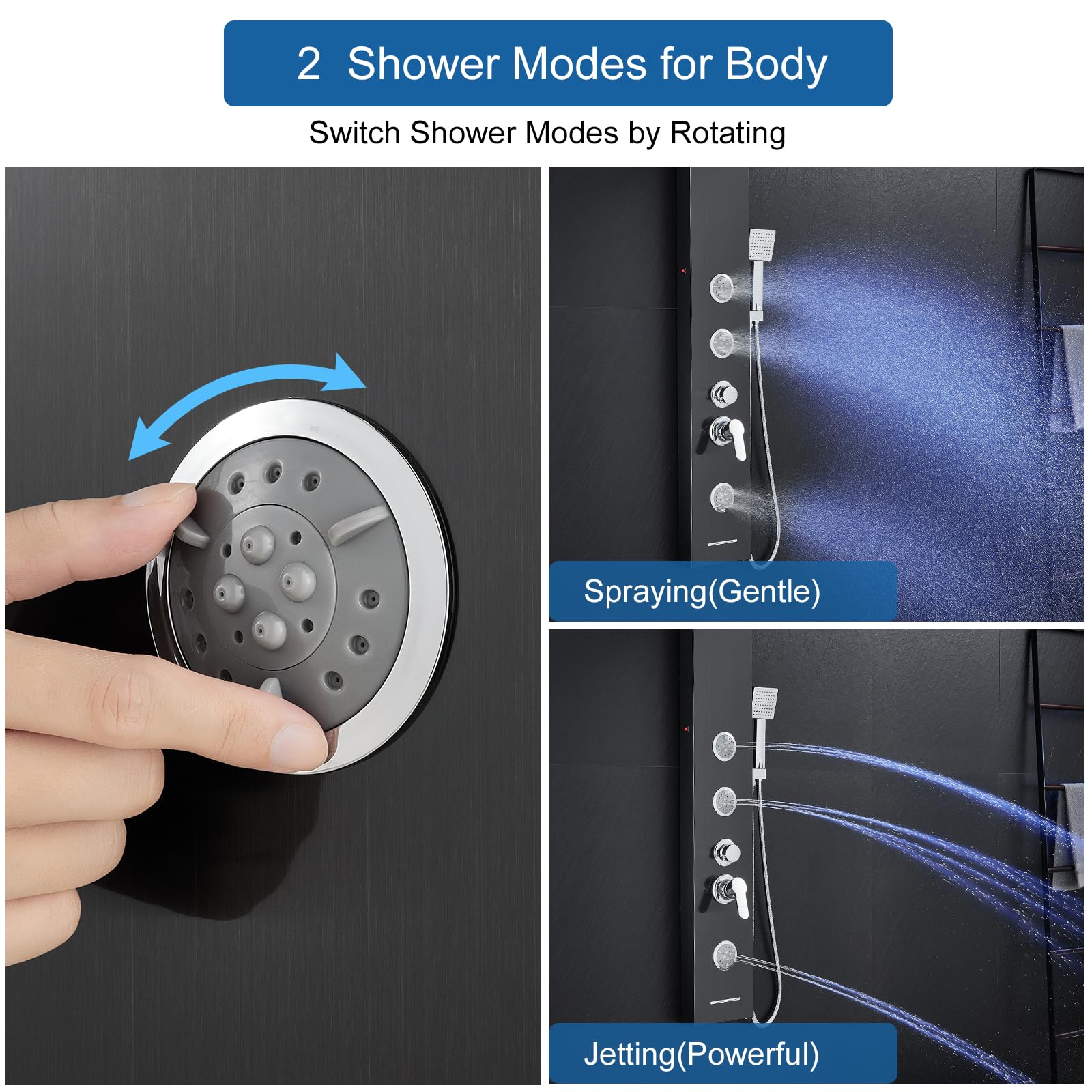 2 Shower Modes for Body

Switch Shower Modes by Rotating

Spraying(Gentle)

Jetting(Powerful)