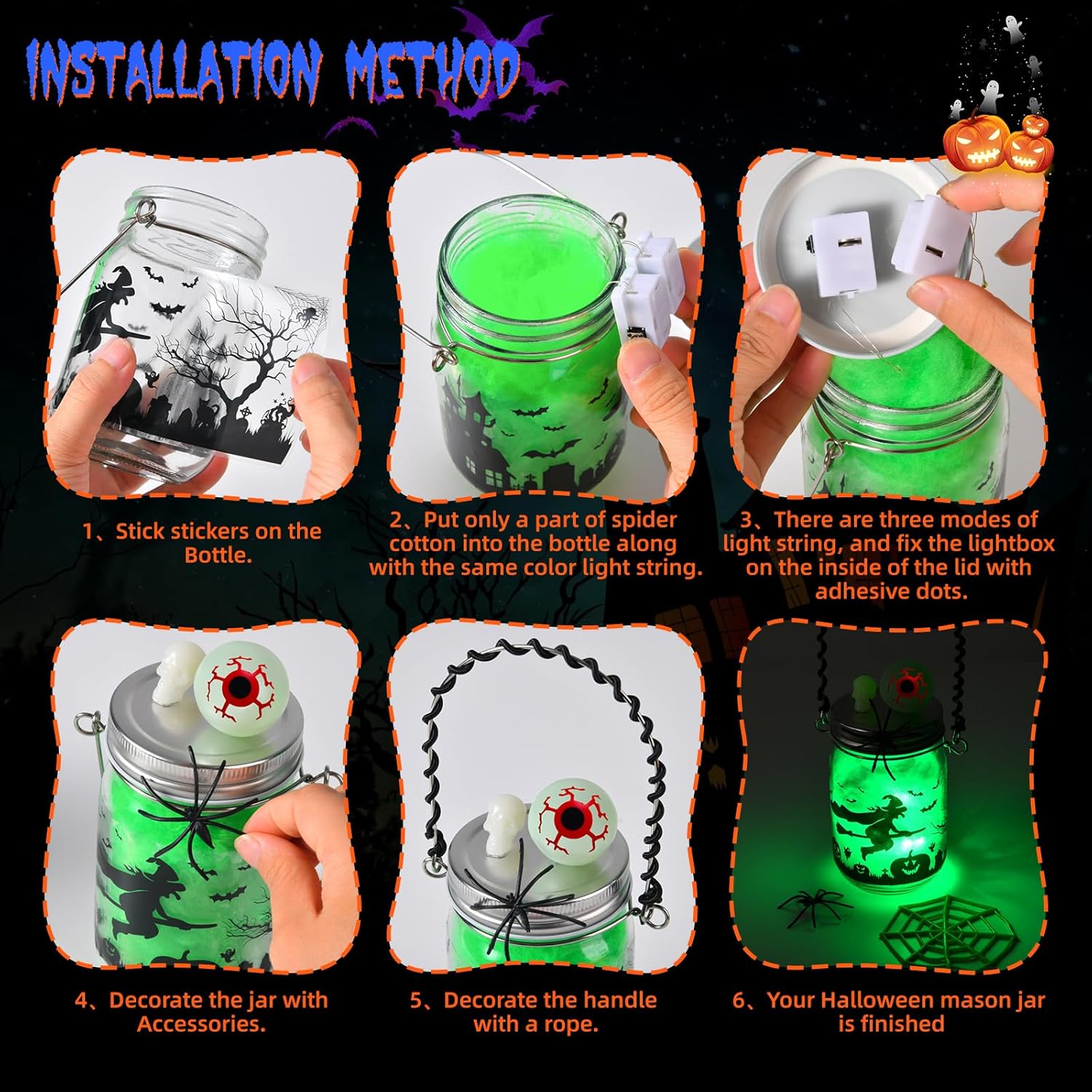 INSTALLATION METHOD

1、Stick stickers on the Bottle.

2、Put only a part of spider cotton into the bottle along with the same color light string.

3、There are three modes of light string, and fix the lightbox on the inside of the lid with adhesive dots.

4、Decorate the jar with Accessories.

5、Decorate the handle with a rope.

6、Your Halloween mason jar is finished