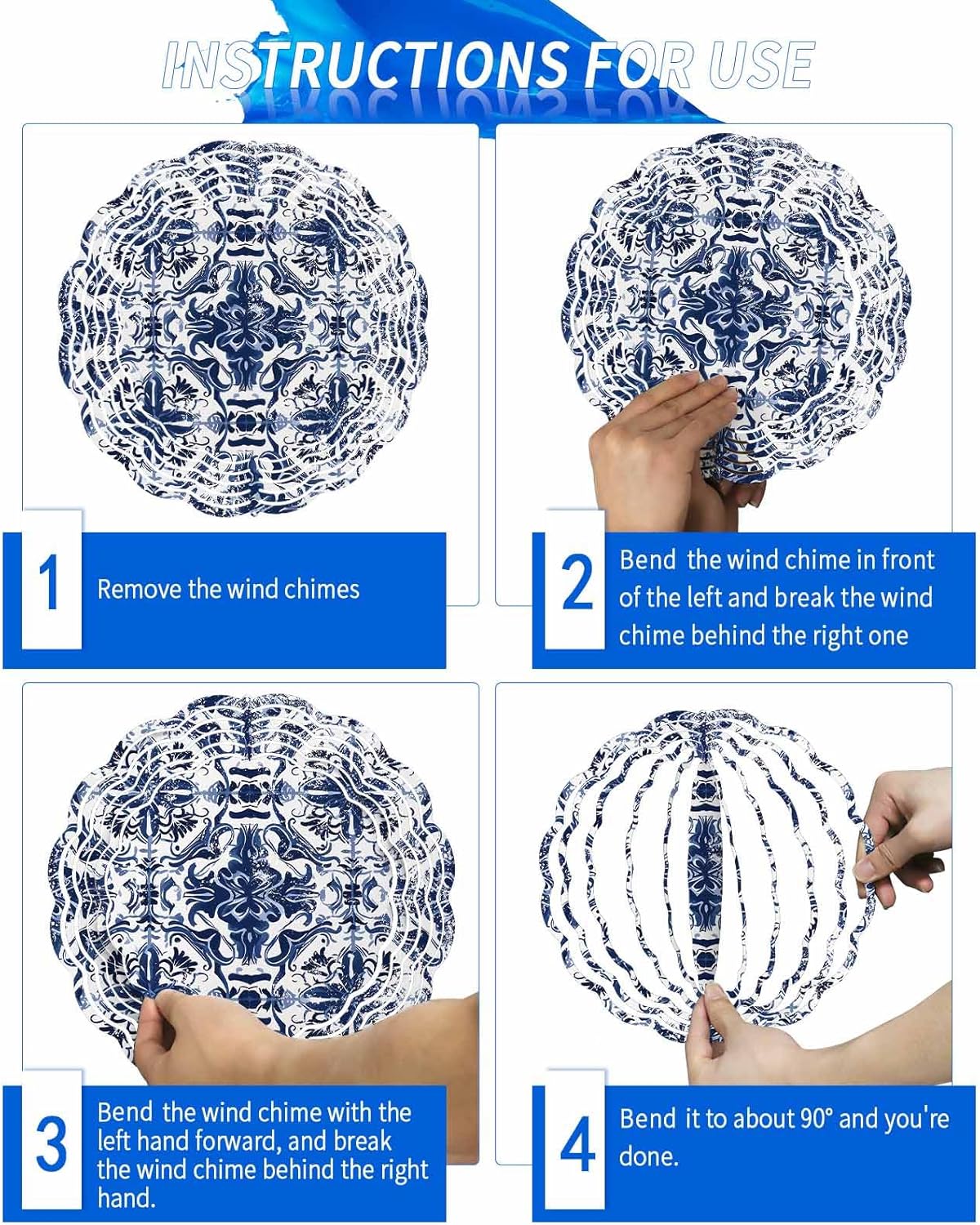 INSTRUCTIONS FOR USE

1

Remove the wind chimes

2

Bend the wind chime in front of the left and break the wind chime behind the right one

3

Bend the wind chime with the left hand forward, and break the wind chime behind the right hand.

4

Bend it to about 90° and you're done.