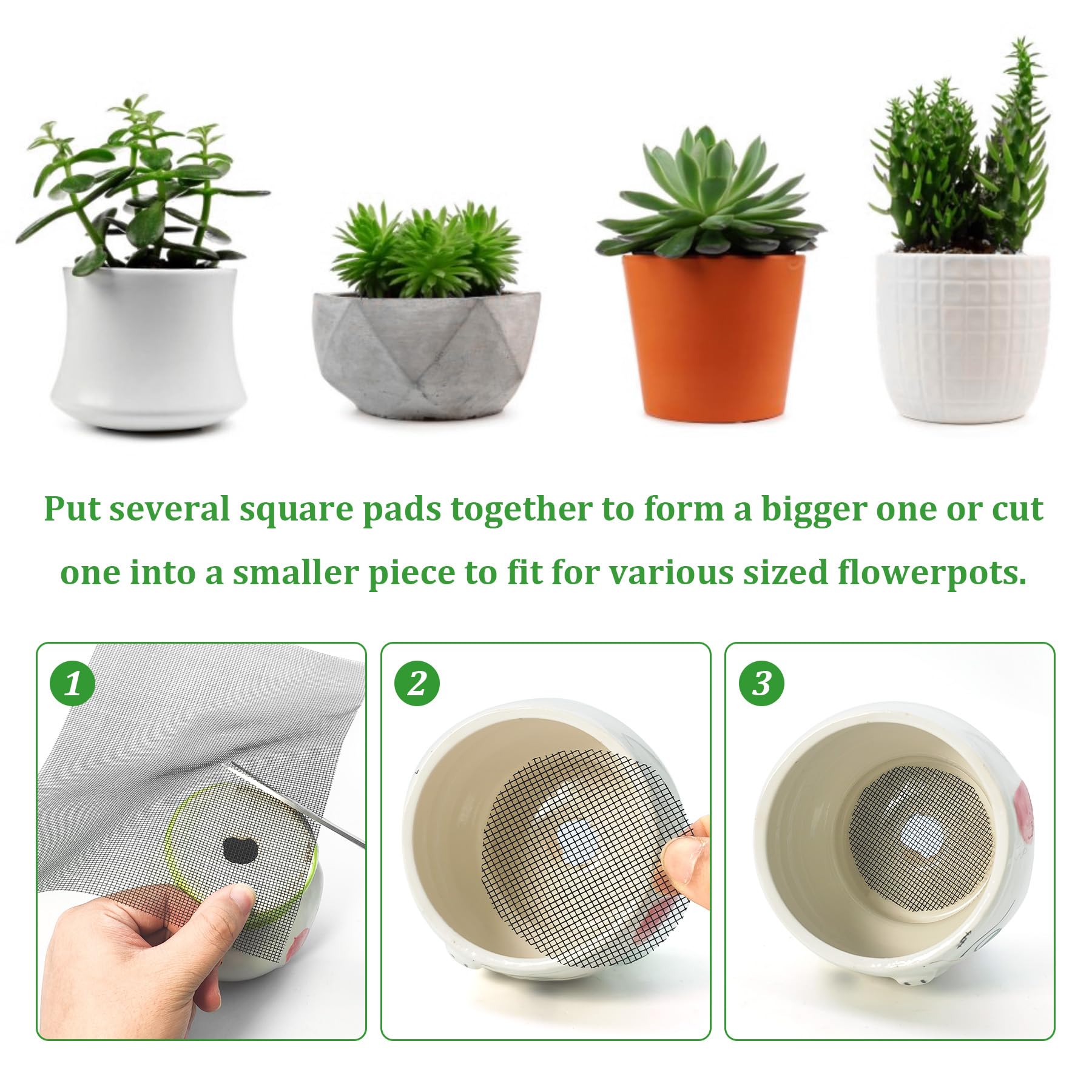 Put several square pads together to form a bigger one or cut one into a smaller piece to fit for various sized flowerpots.

1

2

3