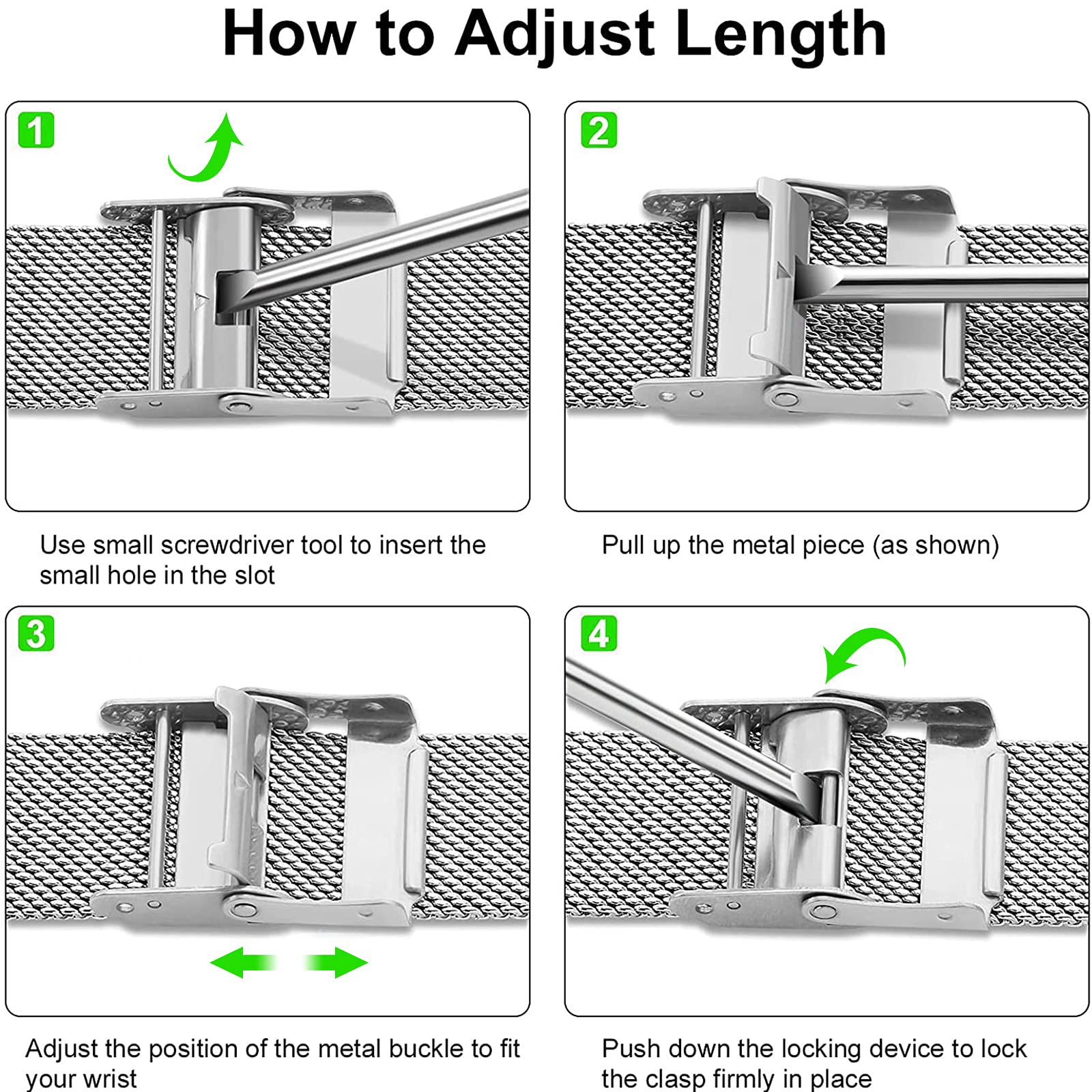 How to Adjust Length

1

Use small screwdriver tool to insert the small hole in the slot

2

Pull up the metal piece (as shown)

3

Adjust the position of the metal buckle to fit your wrist

4

Push down the locking device to lock the clasp firmly in place