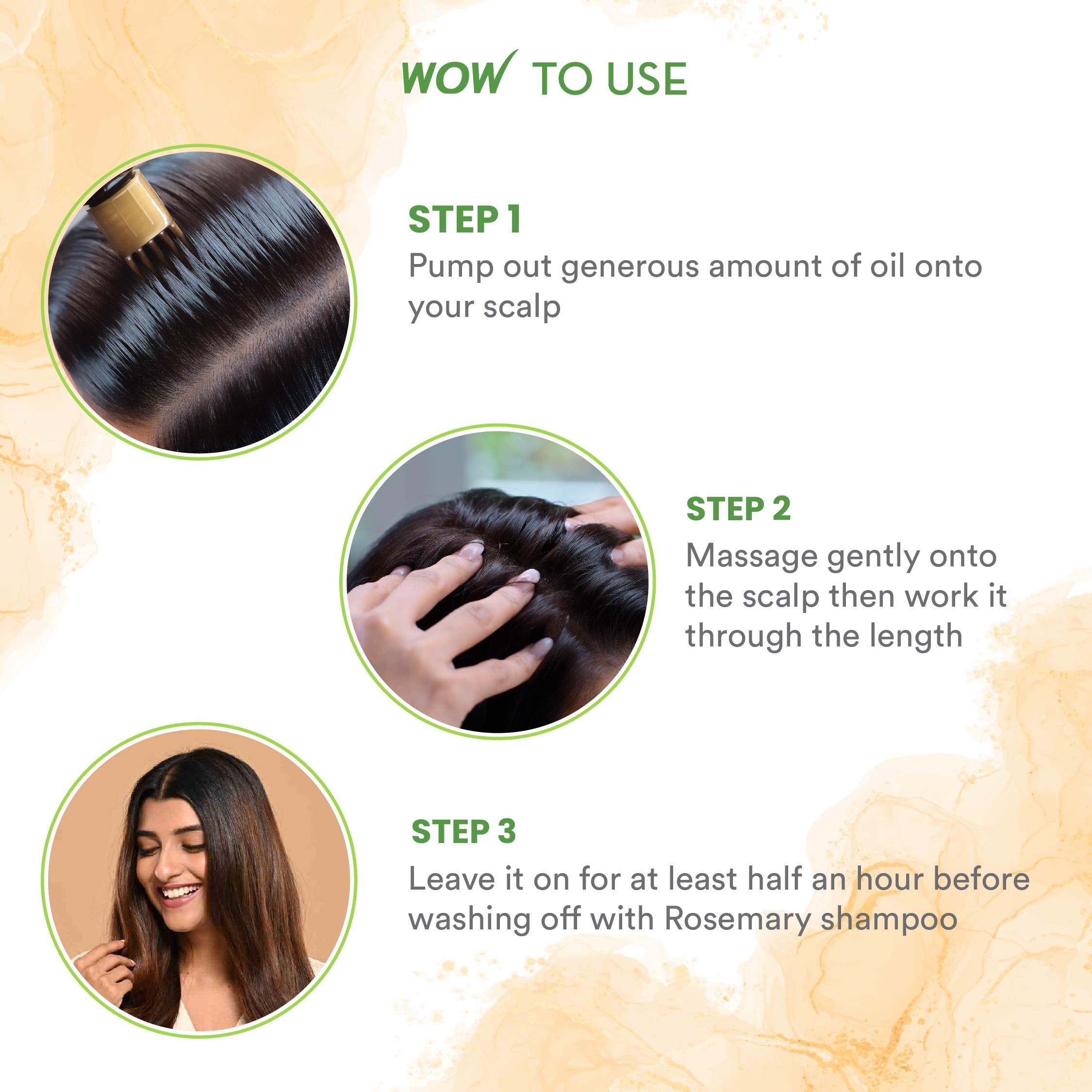 WOW TO USE

STEP 1
Pump out generous amount of oil onto your scalp

STEP 2
Massage gently onto the scalp then work it through the length

STEP 3
Leave it on for at least half an hour before washing off with Rosemary shampoo