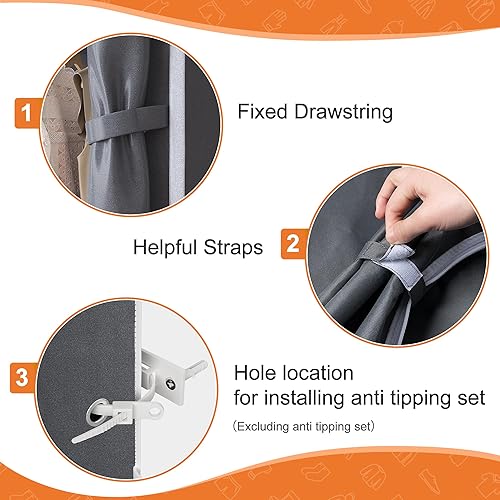 1

Fixed Drawstring

Helpful Straps

2

3

Hole location
for installing anti tipping set

(Excluding anti tipping set)