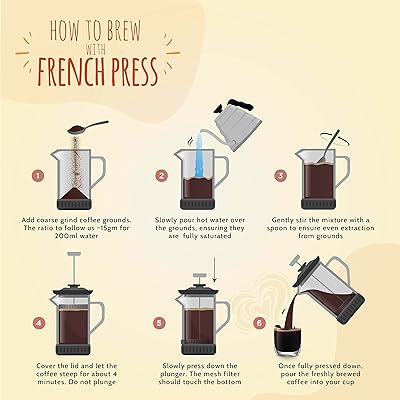 HOW TO BREW
WITH
FRENCH PRESS

1
Add coarse grind coffee grounds. The ratio to follow us ~15gm for 200ml water

2
Slowly pour hot water over the grounds, ensuring they are fully saturated

3
Gently stir the mixture with a spoon to ensure even extraction from grounds

4
Cover the lid and let the coffee steep for about 4 minutes. Do not plunge

5
Slowly press down the plunger. The mesh filter should touch the bottom

6
Once fully pressed down, pour the freshly brewed coffee into your cup