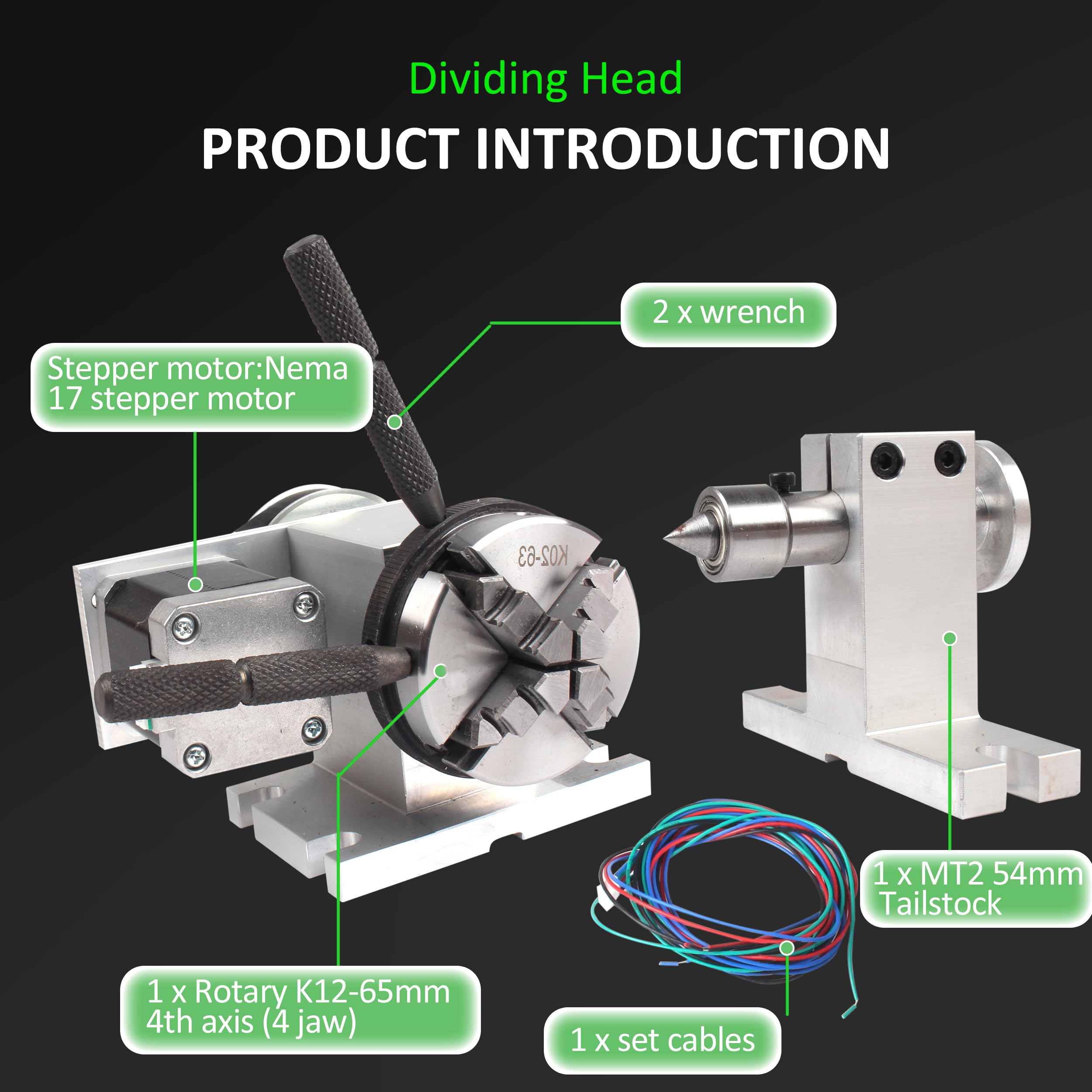 Dividing Head

PRODUCT INTRODUCTION

2 x wrench

Stepper motor:Nema 17 stepper motor

K02-63

1 x MT2 54mm Tailstock

1 x Rotary K12-65mm 4th axis (4 jaw)

1 x set cables