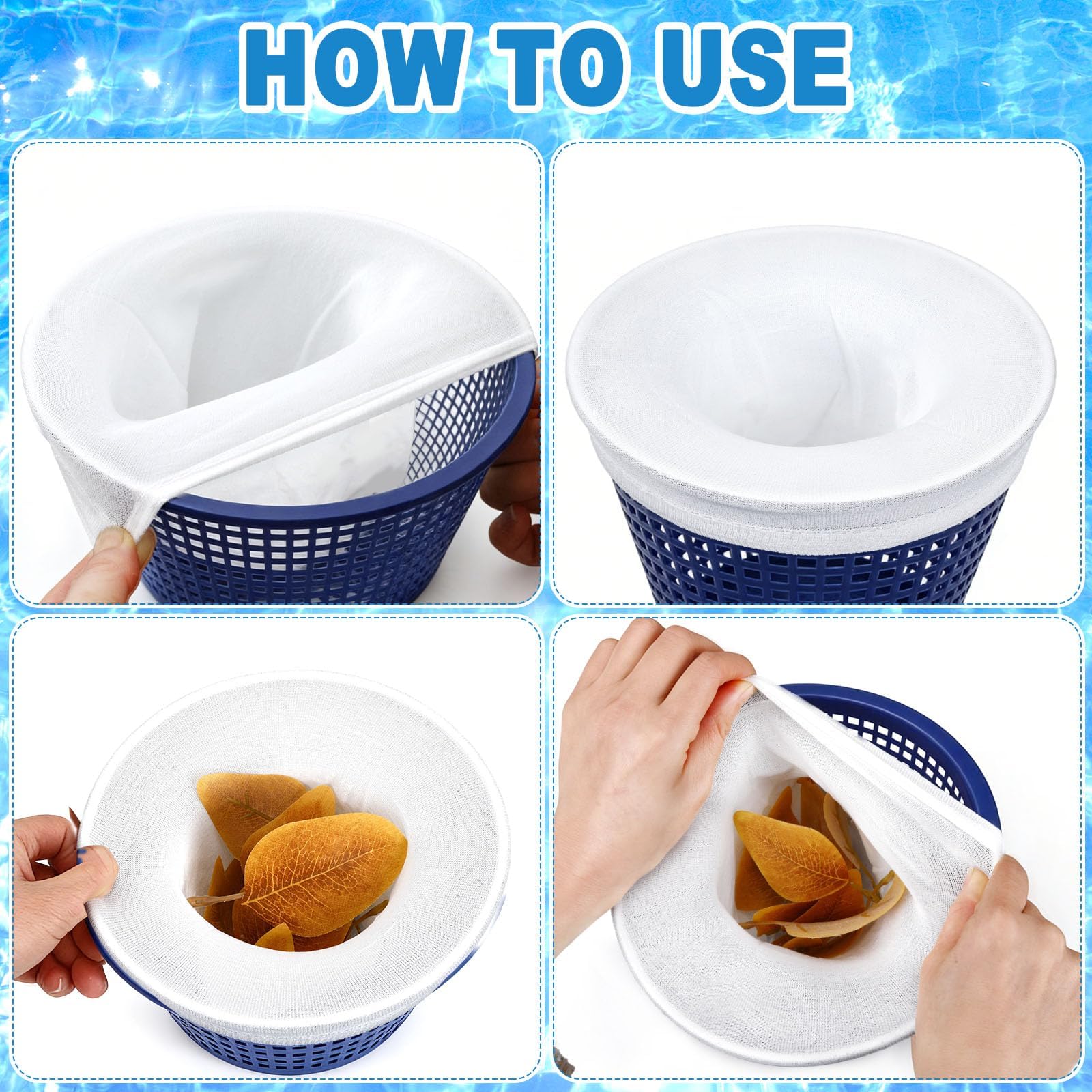 HOW TO USE