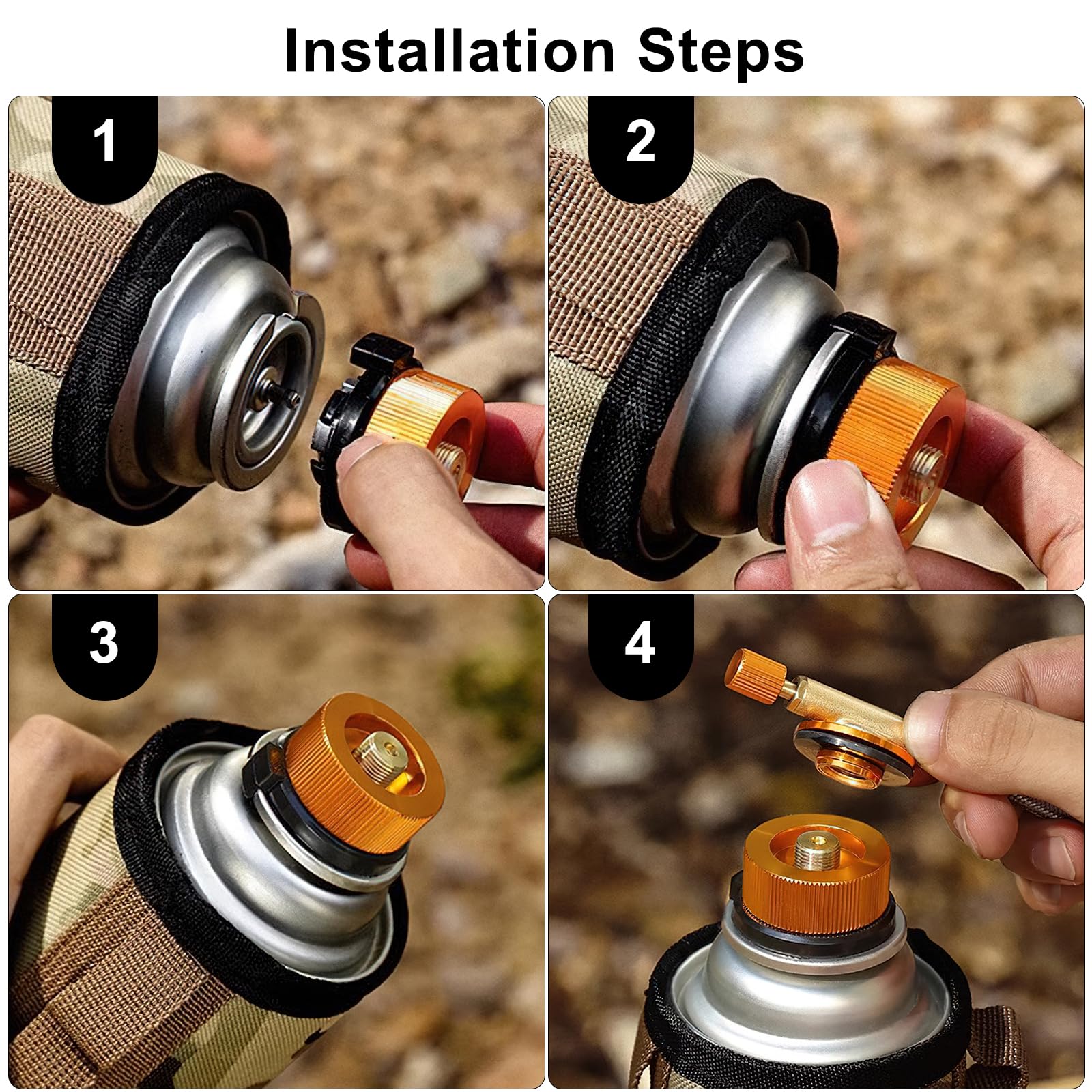 Installation Steps

1

2

3

4