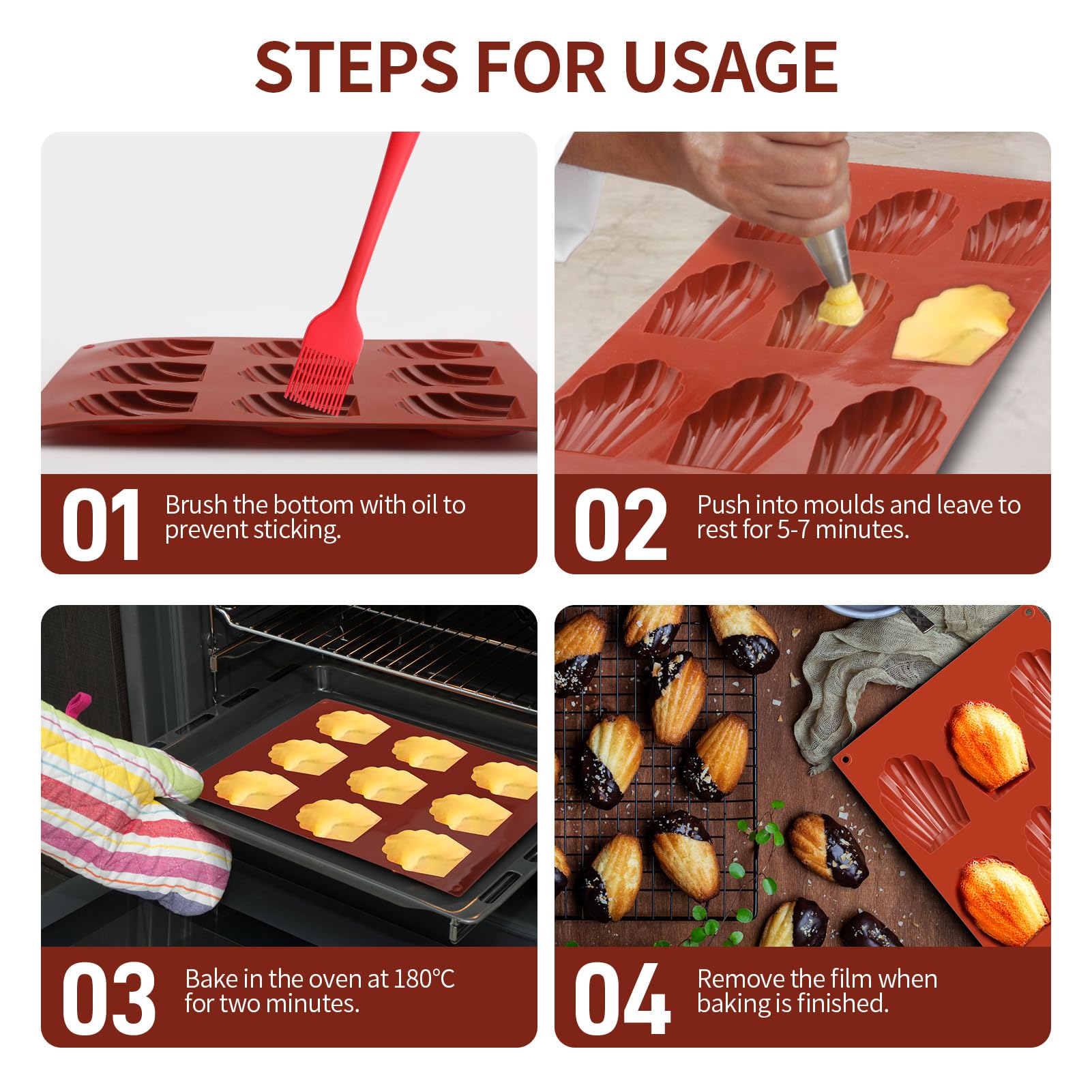 STEPS FOR USAGE

01 Brush the bottom with oil to prevent sticking.

02 Push into moulds and leave to rest for 5-7 minutes.

03 Bake in the oven at 180°C for two minutes.

04 Remove the film when baking is finished.