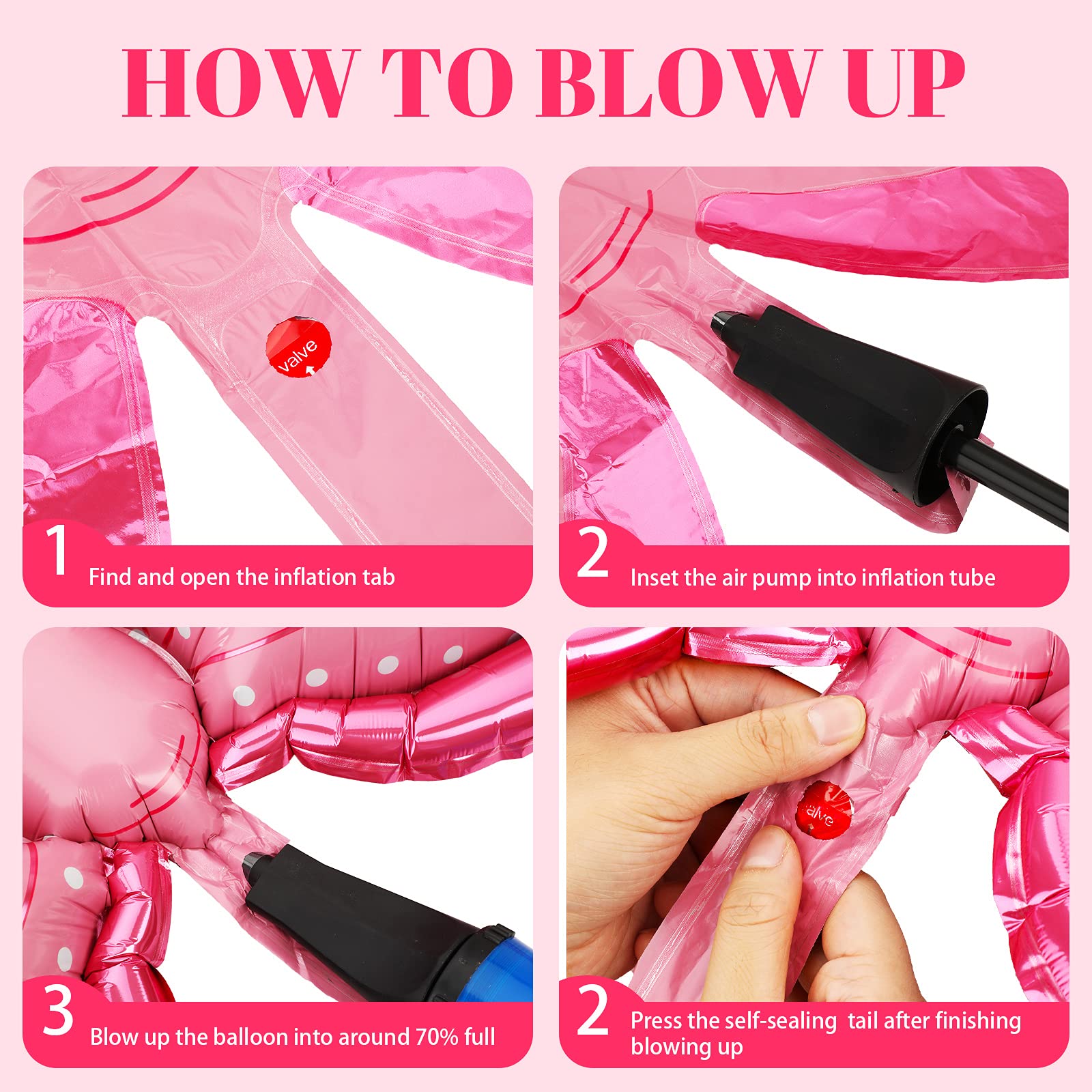 HOW TO BLOW UP

valve

1 Find and open the inflation tab

2 Inset the air pump into inflation tube

3 Blow up the balloon into around 70% full

valve

2 Press the self-sealing  tail after finishing blowing up