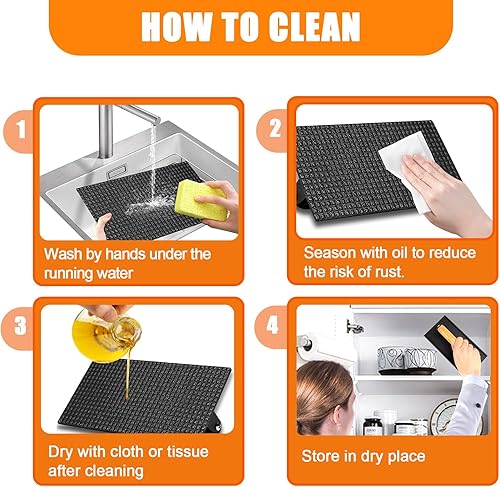 HOW TO CLEAN

1

Wash by hands under the running water

2

Season with oil to reduce the risk of rust.

3

Dry with cloth or tissue after cleaning

4

Store in dry place