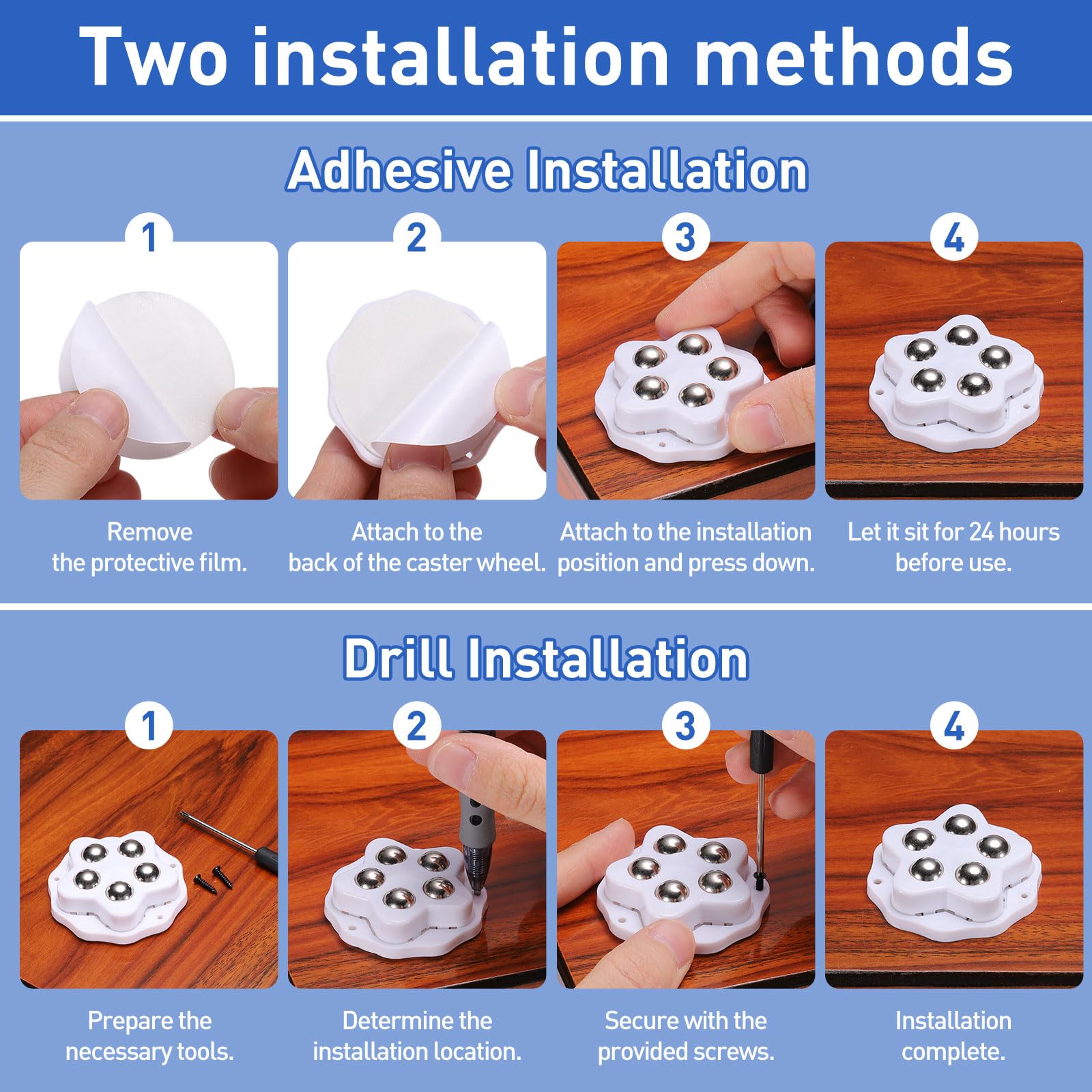 Two installation methods

Adhesive Installation

1

Remove the protective film.

2

Attach to the back of the caster wheel.

3

Attach to the installation position and press down.

4

Let it sit for 24 hours before use.

Drill Installation

1

Prepare the necessary tools.

2

Determine the installation location.

3

Secure with the provided screws.

4

Installation complete.