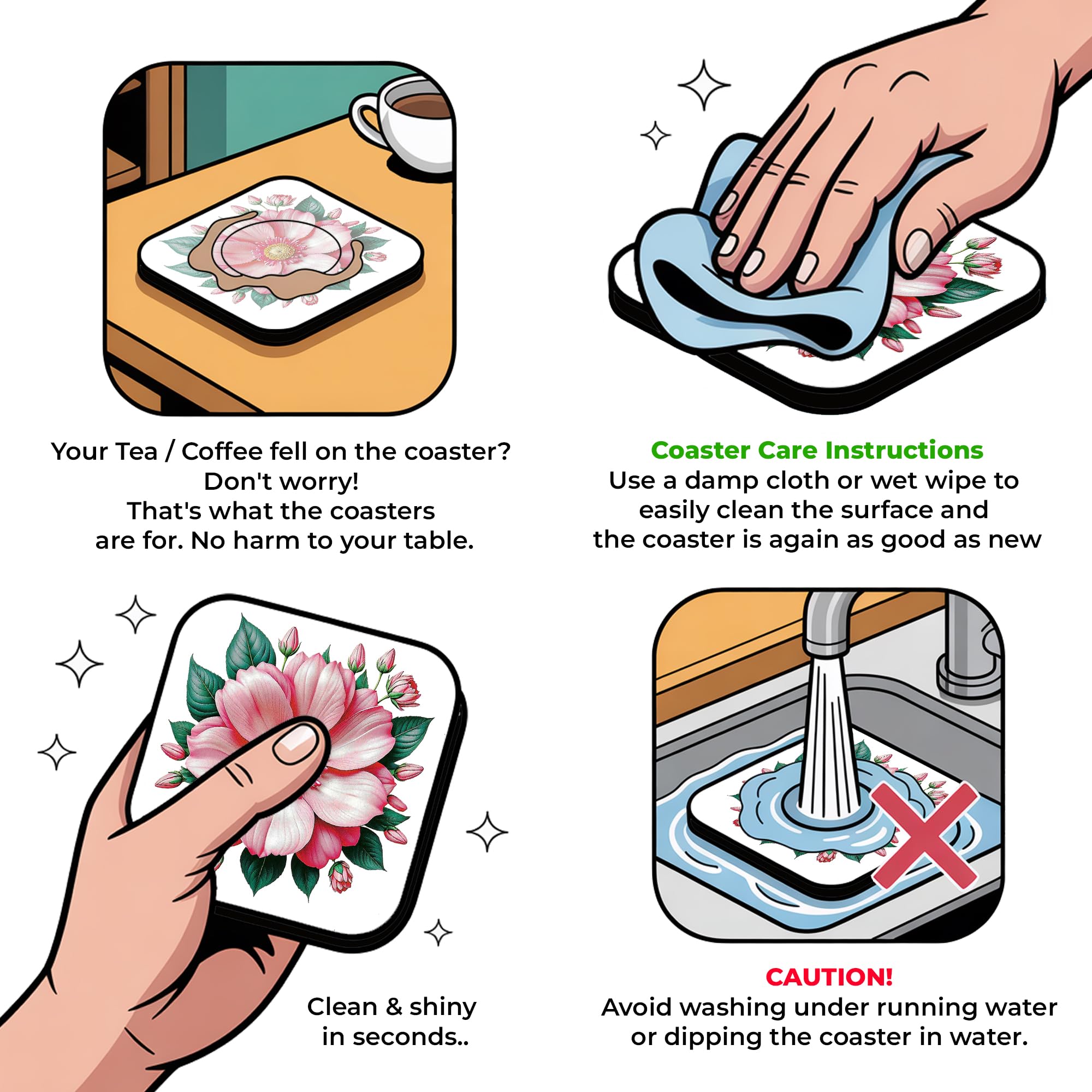 Your Tea / Coffee fell on the coaster? Don't worry! That's what the coasters are for. No harm to your table.

Coaster Care Instructions
Use a damp cloth or wet wipe to easily clean the surface and the coaster is again as good as new

Clean & shiny in seconds..

CAUTION!
Avoid washing under running water or dipping the coaster in water.