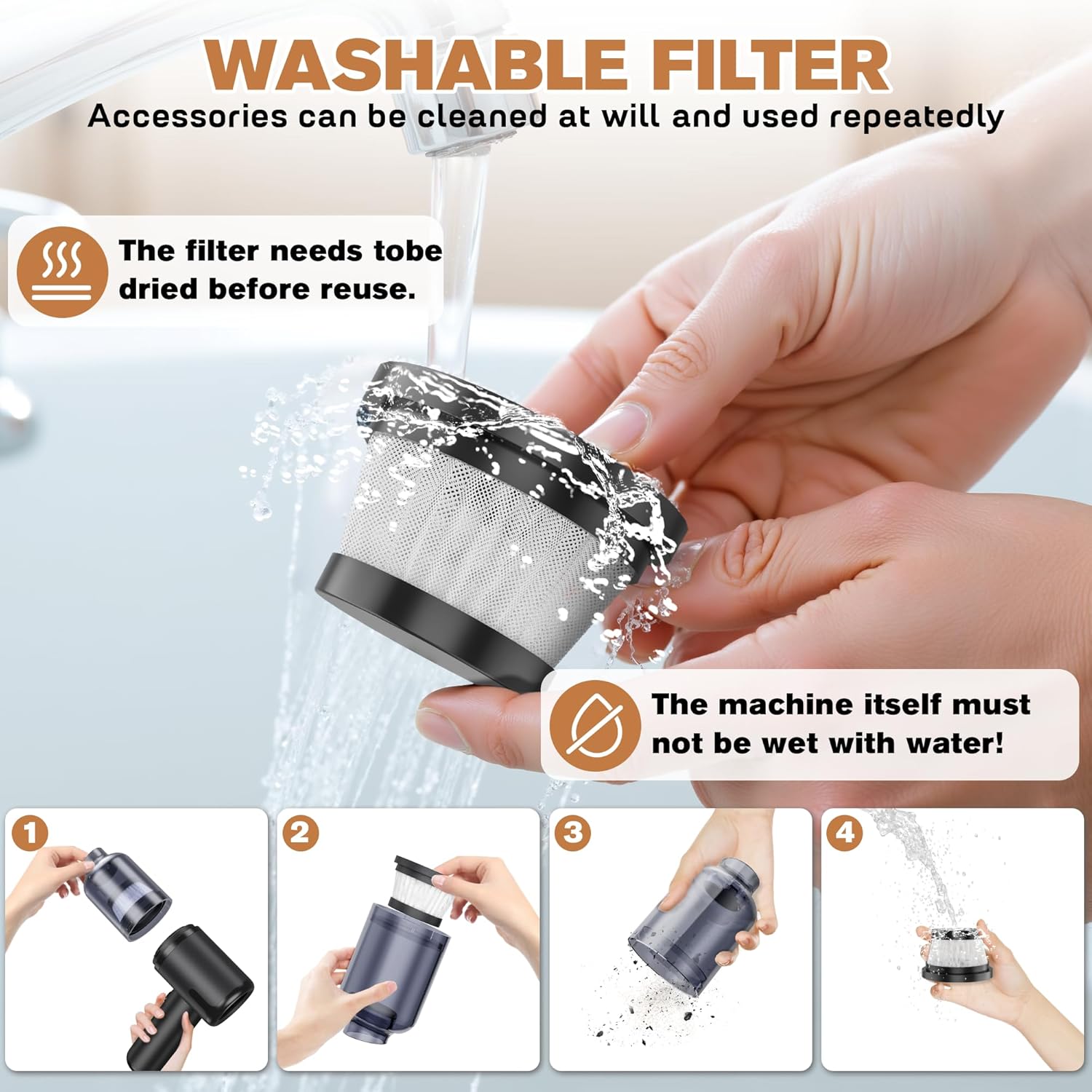 WASHABLE FILTER
Accessories can be cleaned at will and used repeatedly

The filter needs tobe dried before reuse.

The machine itself must not be wet with water!

1

2

3

4