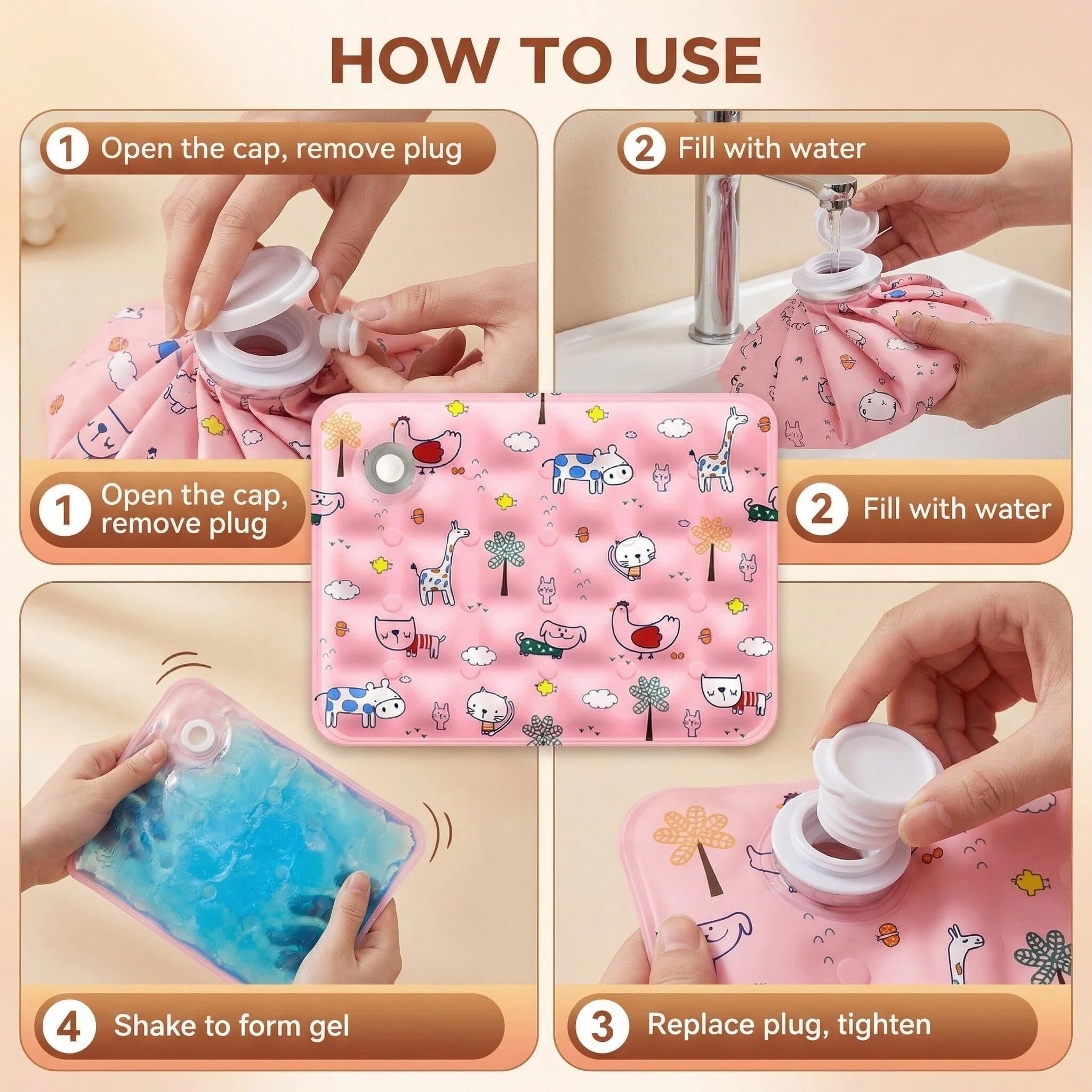 HOW TO USE

1 Open the cap, remove plug

2 Fill with water

1 Open the cap, remove plug

2 Fill with water

4 Shake to form gel

3 Replace plug, tighten