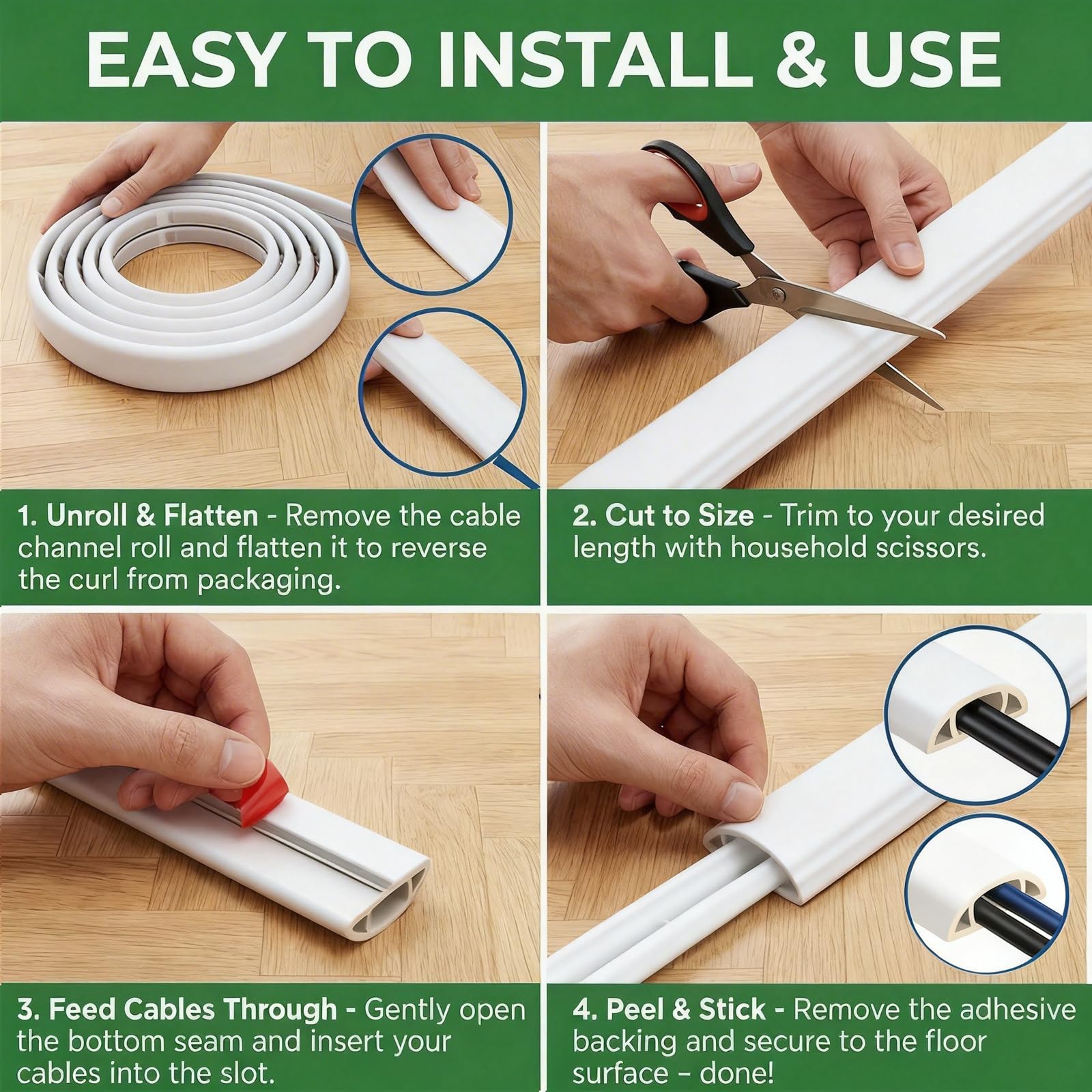 EASY TO INSTALL & USE

1. Unroll & Flatten - Remove the cable channel roll and flatten it to reverse the curl from packaging.

2. Cut to Size - Trim to your desired length with household scissors.

3. Feed Cables Through - Gently open the bottom seam and insert your cables into the slot.

4. Peel & Stick - Remove the adhesive backing and secure to the floor surface – done!