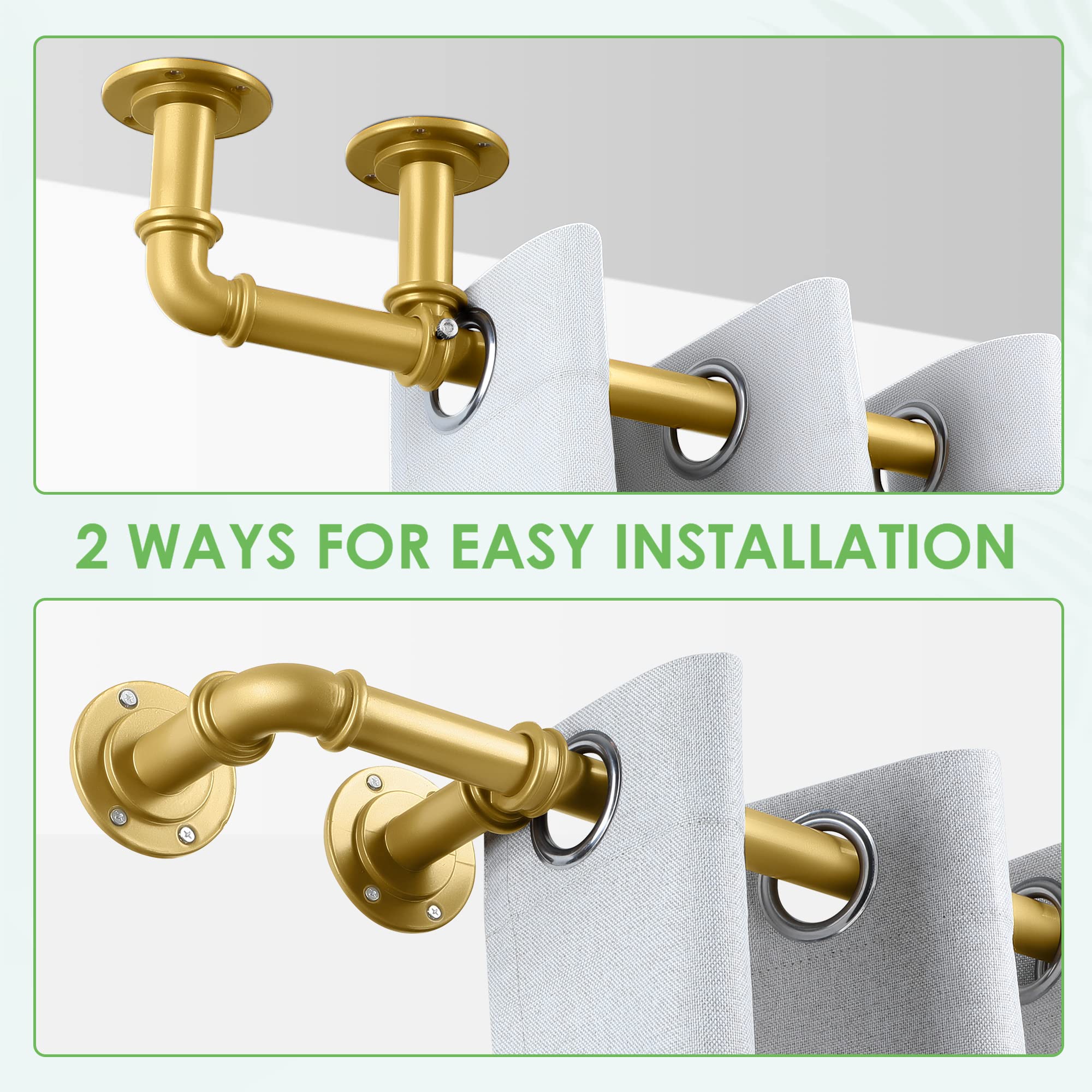 2 WAYS FOR EASY INSTALLATION