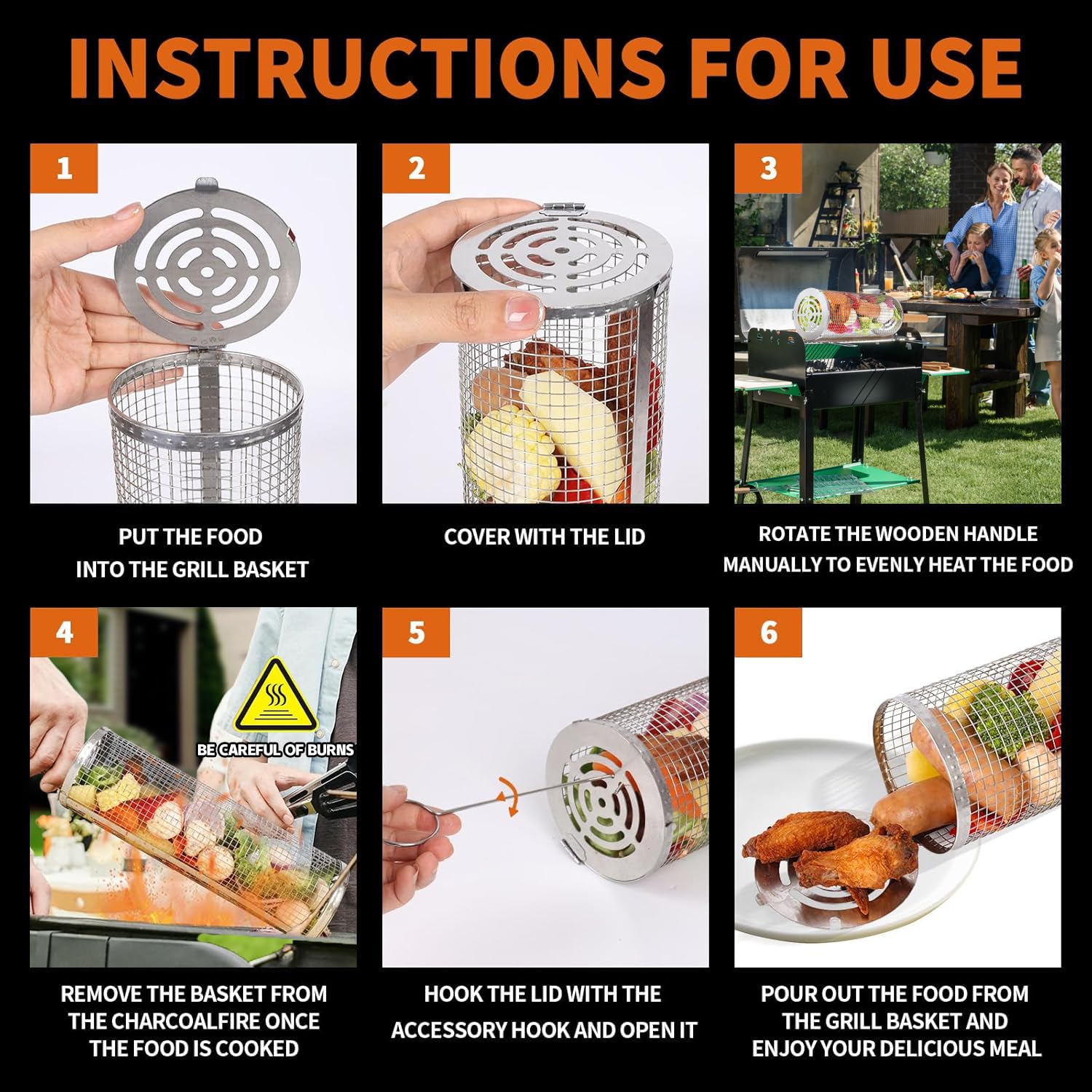 INSTRUCTIONS FOR USE

1

PUT THE FOOD INTO THE GRILL BASKET

2

COVER WITH THE LID

3

ROTATE THE WOODEN HANDLE MANUALLY TO EVENLY HEAT THE FOOD

4

BE CAREFUL OF BURNS

REMOVE THE BASKET FROM THE CHARCOALFIRE ONCE THE FOOD IS COOKED

5

HOOK THE LID WITH THE ACCESSORY HOOK AND OPEN IT

6

POUR OUT THE FOOD FROM THE GRILL BASKET AND ENJOY YOUR DELICIOUS MEAL