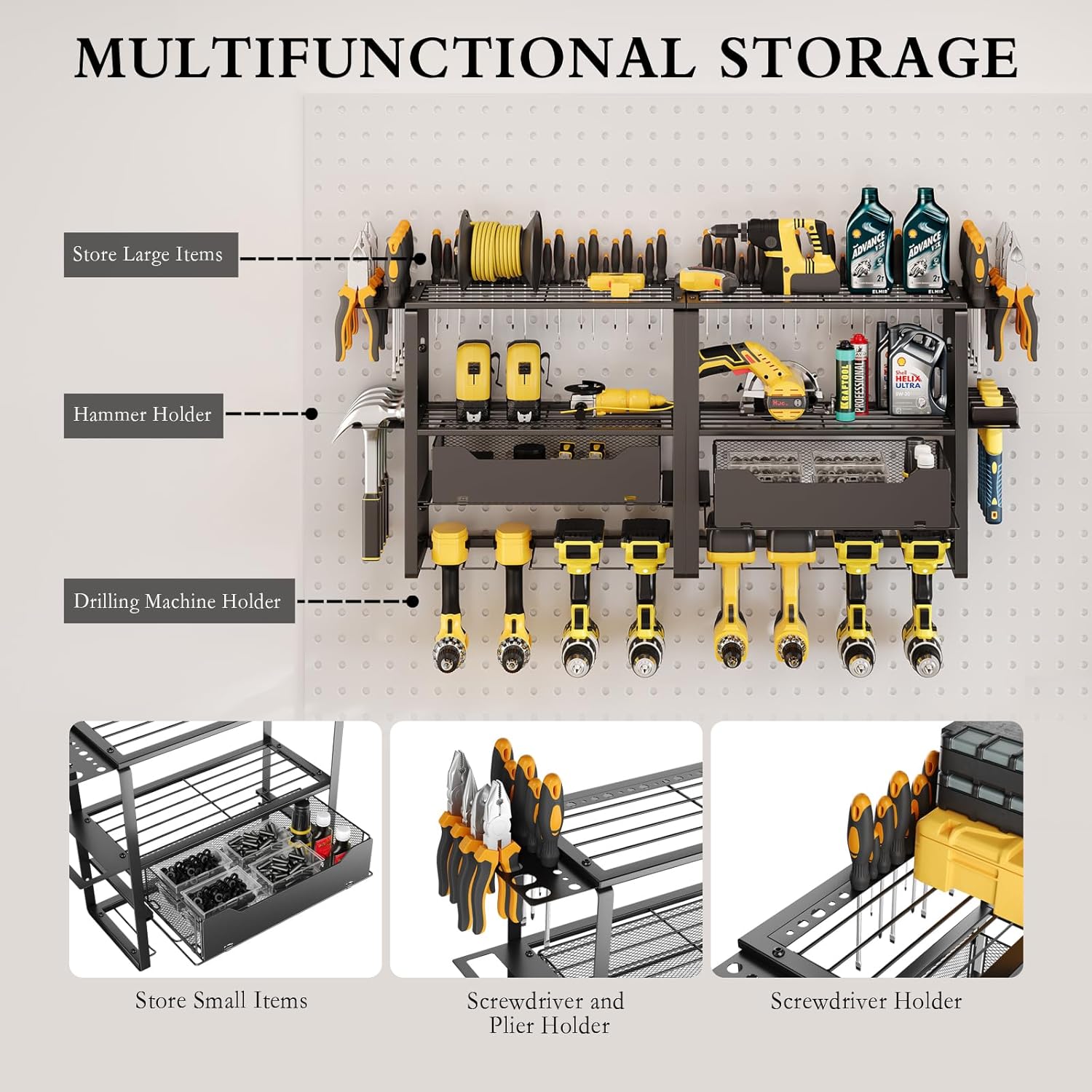 MULTIFUNCTIONAL STORAGE

Store Large Items

Hammer Holder

Drilling Machine Holder

ADVANCE

ADVANCE

KRAFTOOL PROFESSIONAL

Shell HELIX ULTRA

Store Small Items

Screwdriver and Plier Holder

Screwdriver Holder