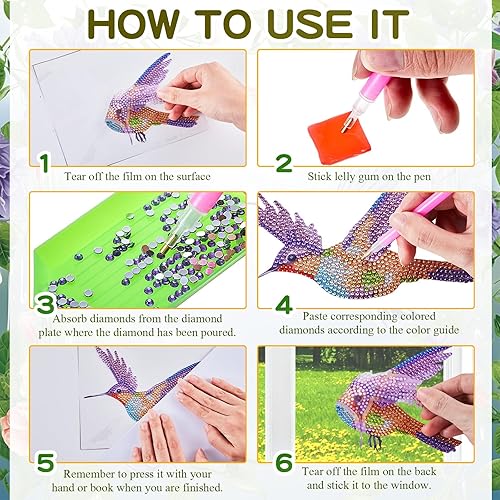 HOW TO USE IT

1
Tear off the film on the surface

2
Stick lelly gum on the pen

3
Absorb diamonds from the diamond plate where the diamond has been poured.

4
Paste corresponding colored diamonds according to the color guide

5
Remember to press it with your hand or book when you are finished.

6
Tear off the film on the back and stick it to the window.