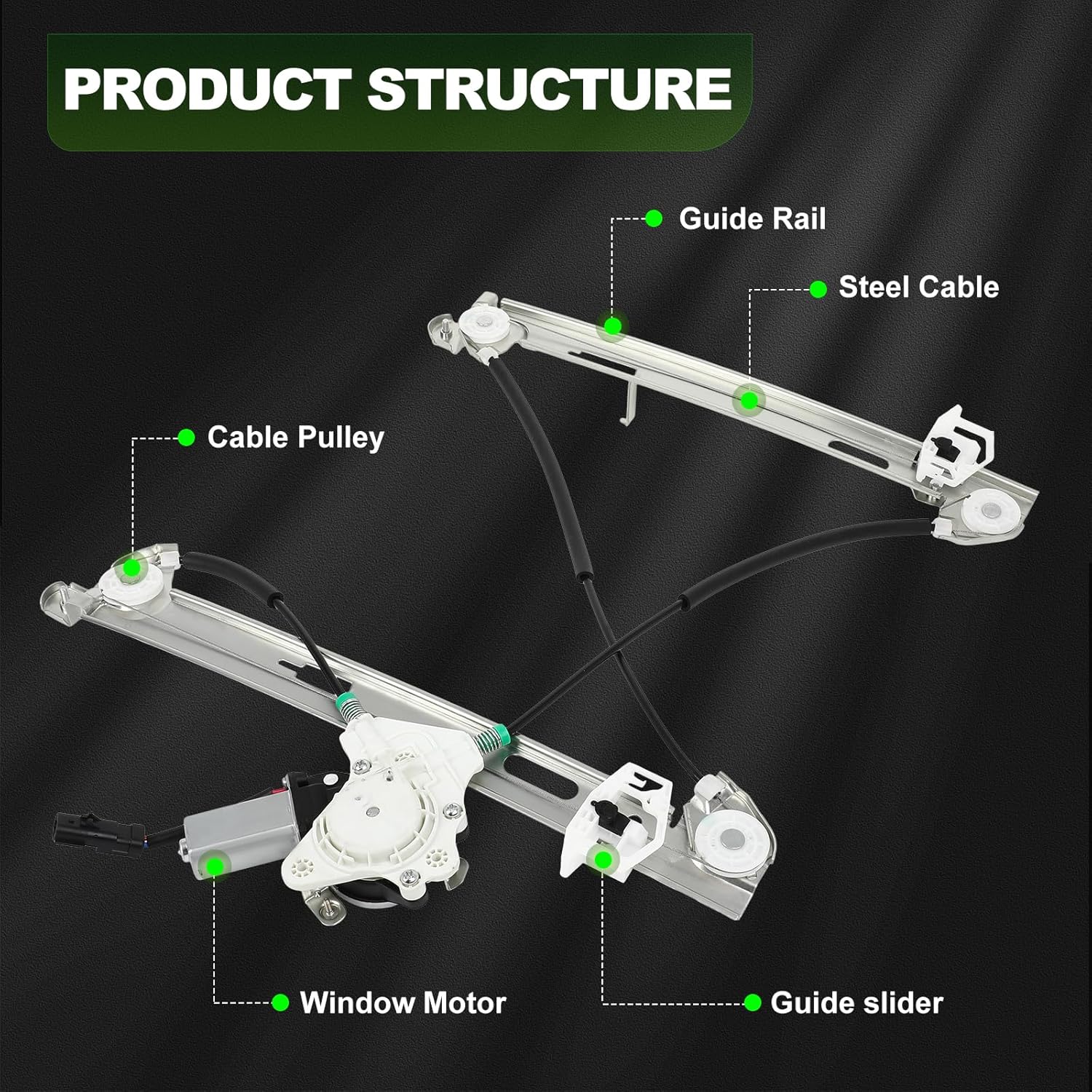 PRODUCT STRUCTURE

Guide Rail

Steel Cable

Cable Pulley

Window Motor

Guide slider