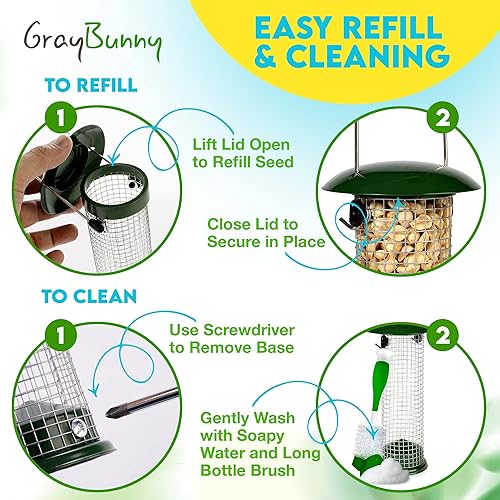 GrayBunny

EASY REFILL & CLEANING

TO REFILL

1

Lift Lid Open to Refill Seed

2

Close Lid to Secure in Place

TO CLEAN

1

Use Screwdriver to Remove Base

2

Gently Wash with Soapy Water and Long Bottle Brush