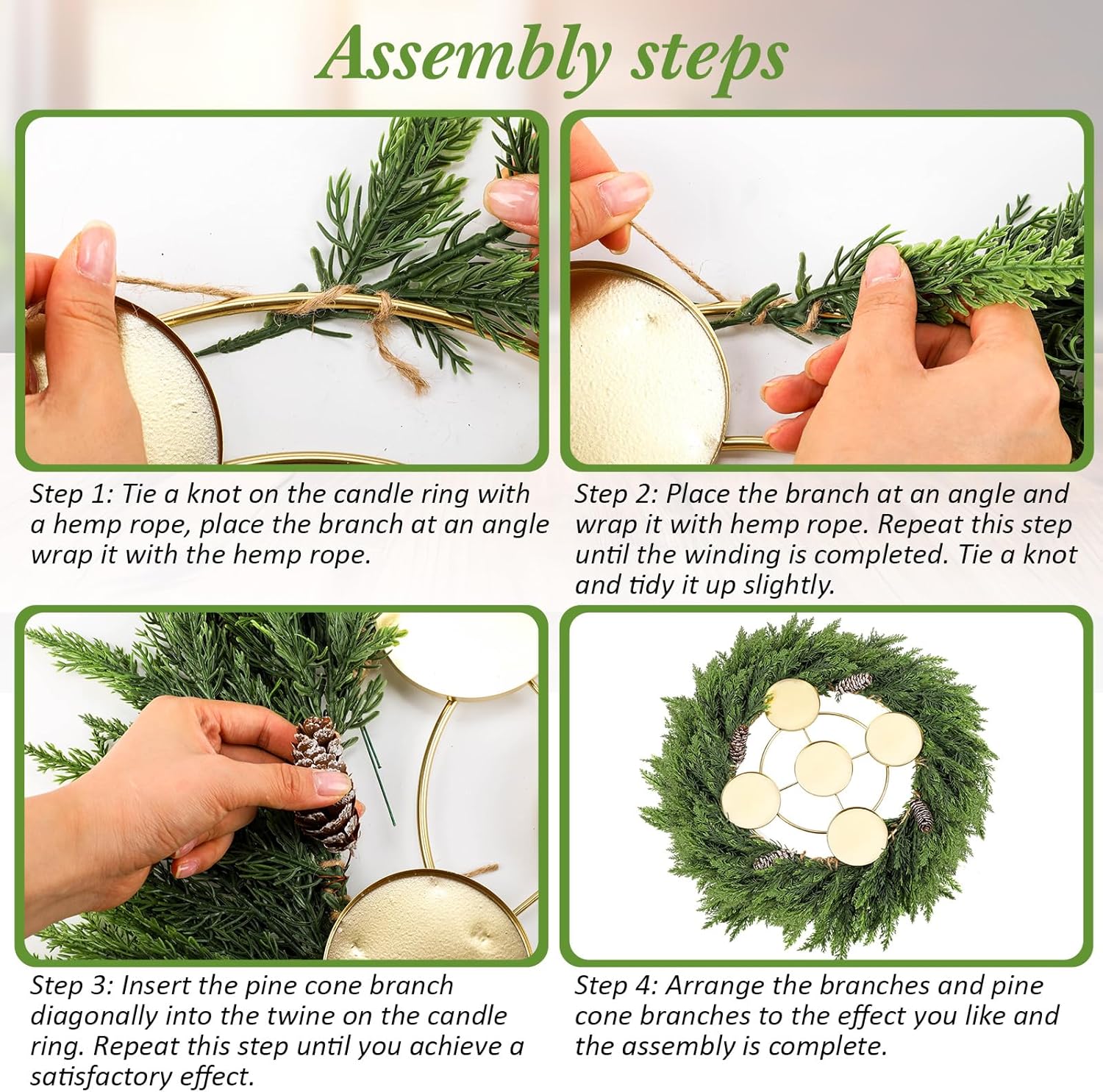 Assembly steps

Step 1: Tie a knot on the candle ring with a hemp rope, place the branch at an angle wrap it with the hemp rope.

Step 2: Place the branch at an angle and wrap it with hemp rope. Repeat this step until the winding is completed. Tie a knot and tidy it up slightly.

Step 3: Insert the pine cone branch diagonally into the twine on the candle ring. Repeat this step until you achieve a satisfactory effect.

Step 4: Arrange the branches and pine cone branches to the effect you like and the assembly is complete.