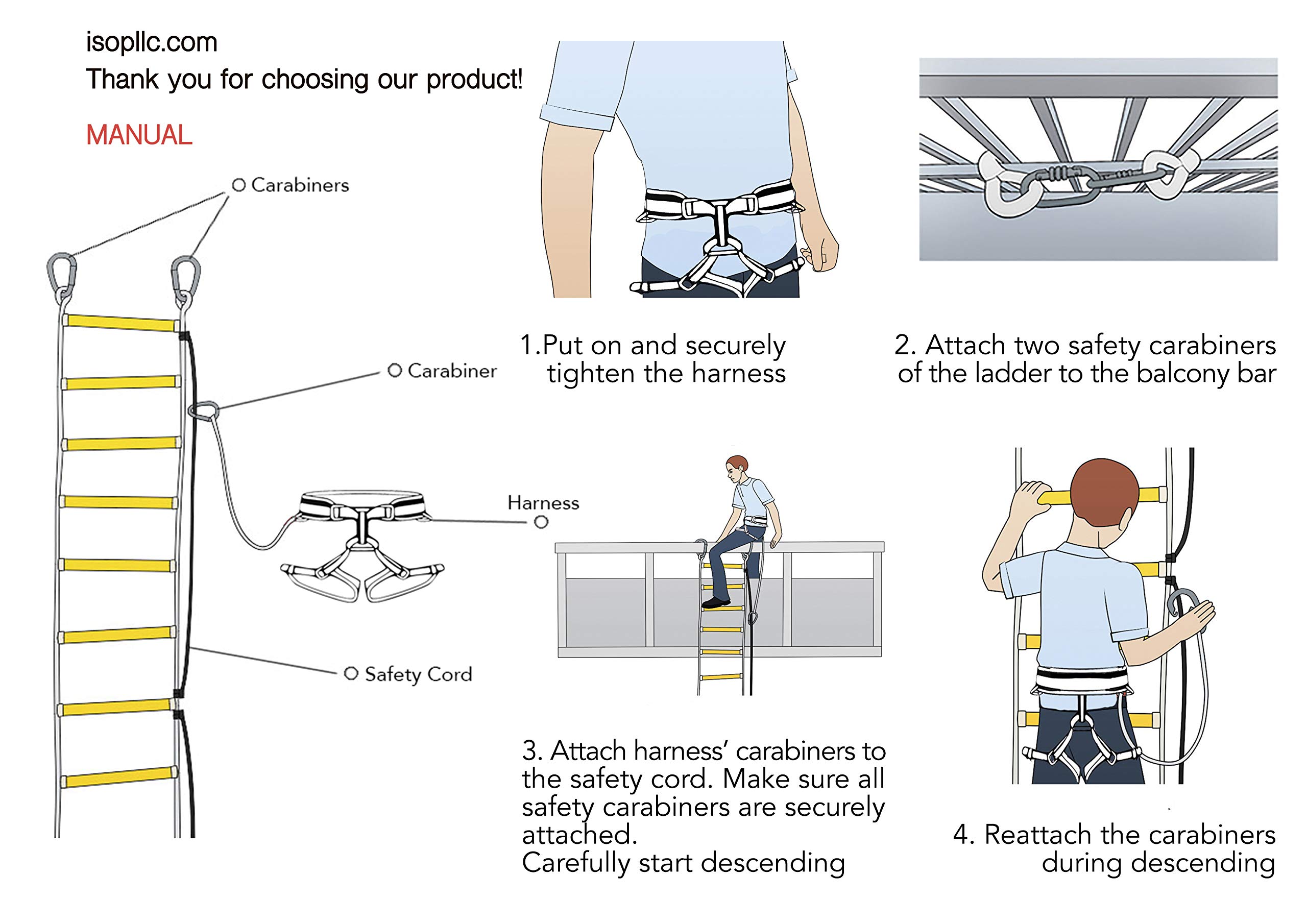 isopllc.com
Thank you for choosing our product!

MANUAL

Carabiners

Carabiner

Harness

Safety Cord

1.Put on and securely tighten the harness

2. Attach two safety carabiners of the ladder to the balcony bar

3. Attach harness' carabiners to the safety cord. Make sure all safety carabiners are securely attached.
Carefully start descending

4. Reattach the carabiners during descending