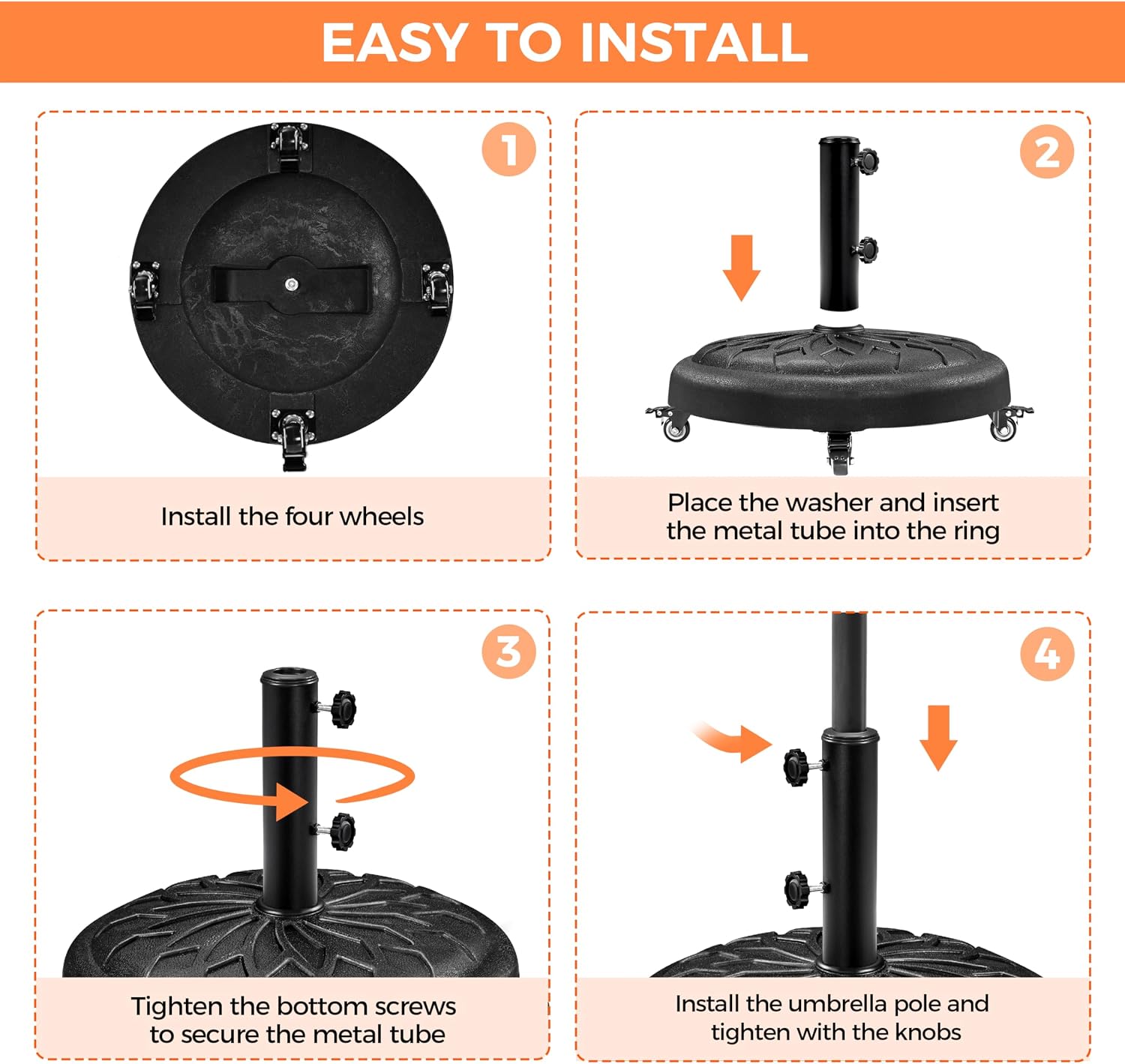 EASY TO INSTALL

1

Install the four wheels

2

Place the washer and insert the metal tube into the ring

3

Tighten the bottom screws to secure the metal tube

4

Install the umbrella pole and tighten with the knobs