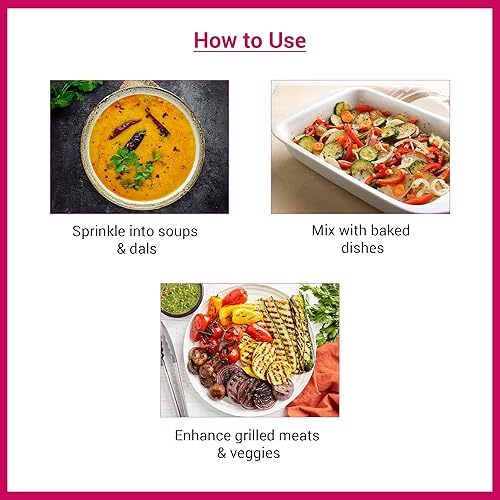 How to Use

Sprinkle into soups & dals

Mix with baked dishes

Enhance grilled meats & veggies