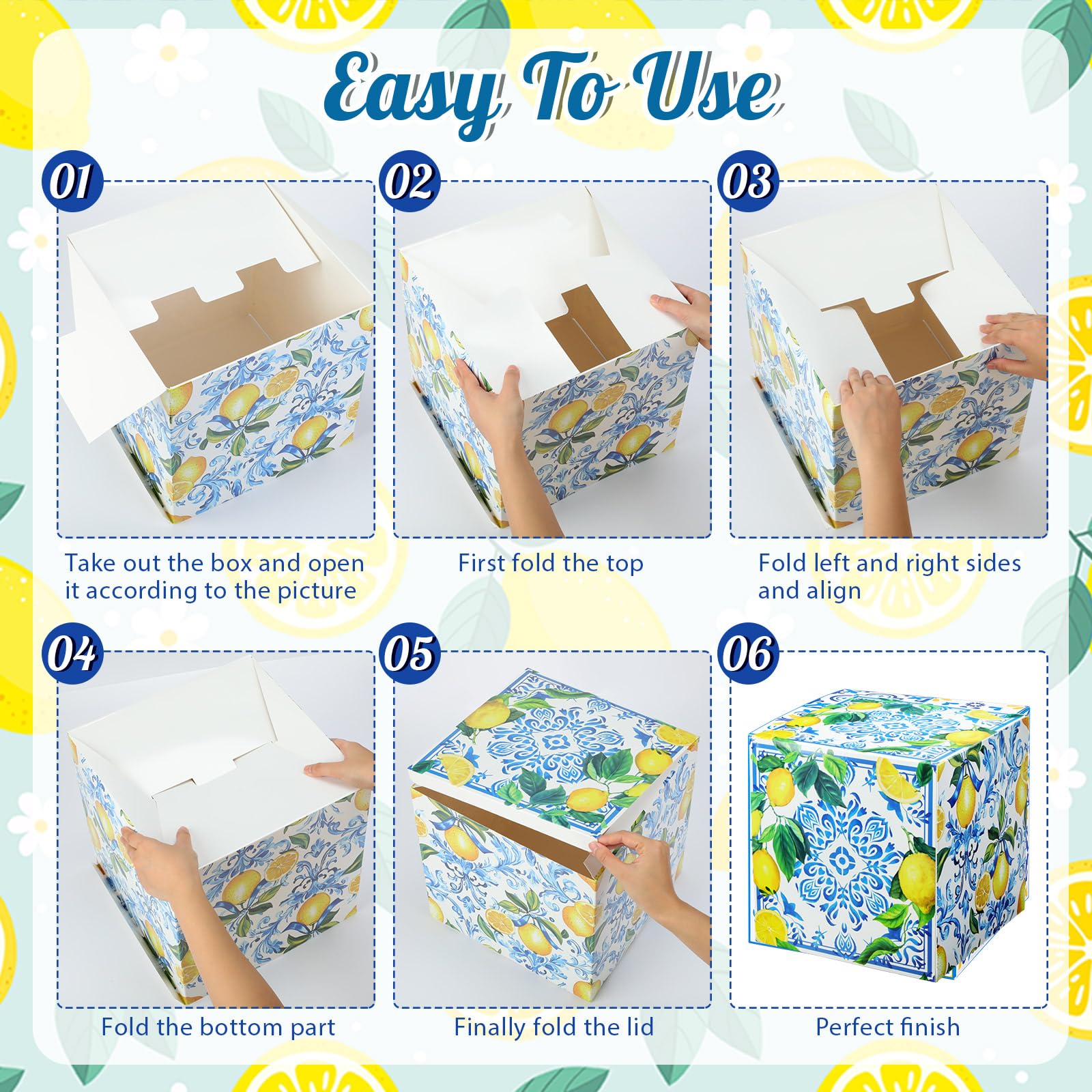 Easy To Use

01

Take out the box and open it according to the picture

02

First fold the top

03

Fold left and right sides and align

04

Fold the bottom part

05

Finally fold the lid

06

Perfect finish