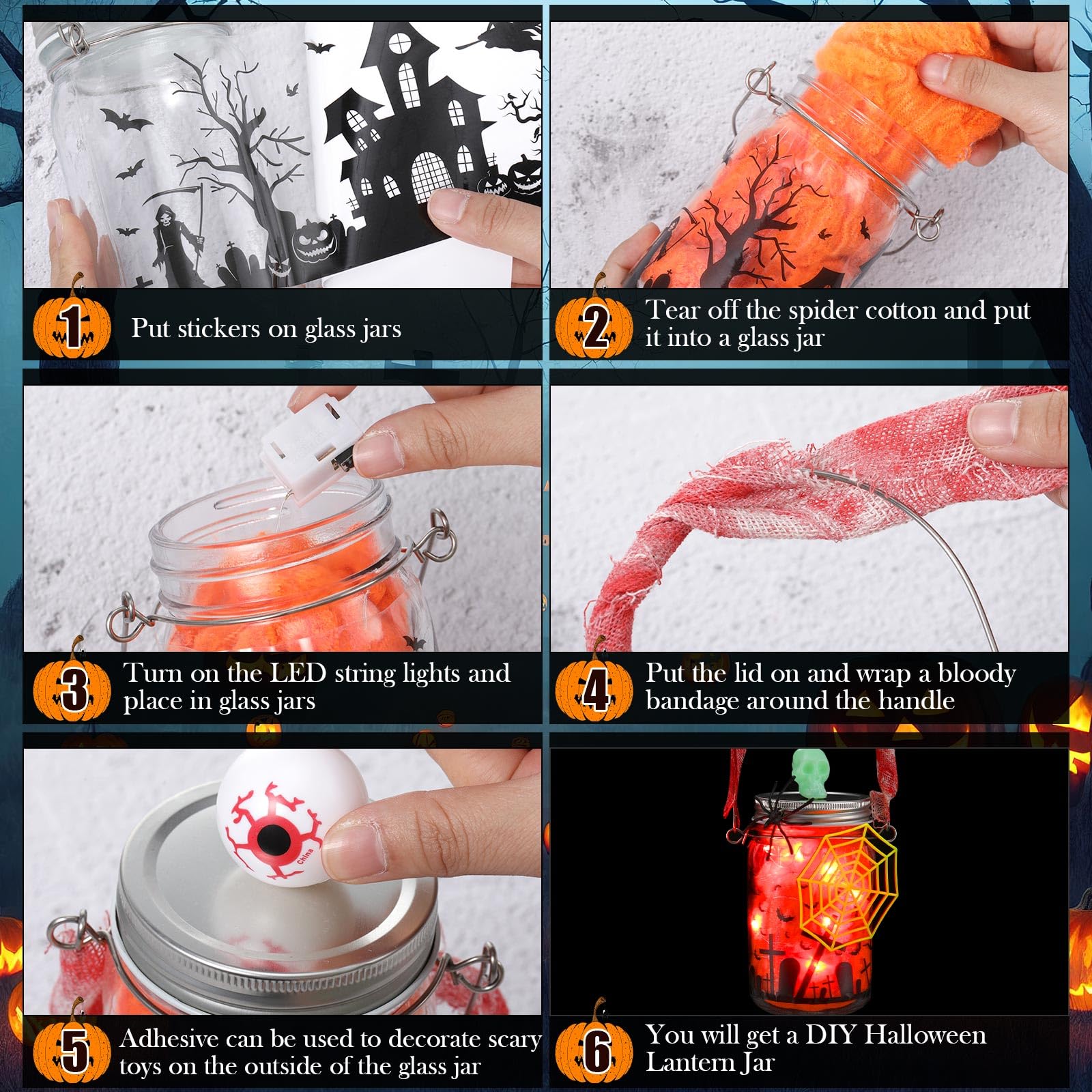 1 Put stickers on glass jars

2 Tear off the spider cotton and put it into a glass jar

3 Turn on the LED string lights and place in glass jars

4 Put the lid on and wrap a bloody bandage around the handle

China

5 Adhesive can be used to decorate scary toys on the outside of the glass jar

6 You will get a DIY Halloween Lantern Jar