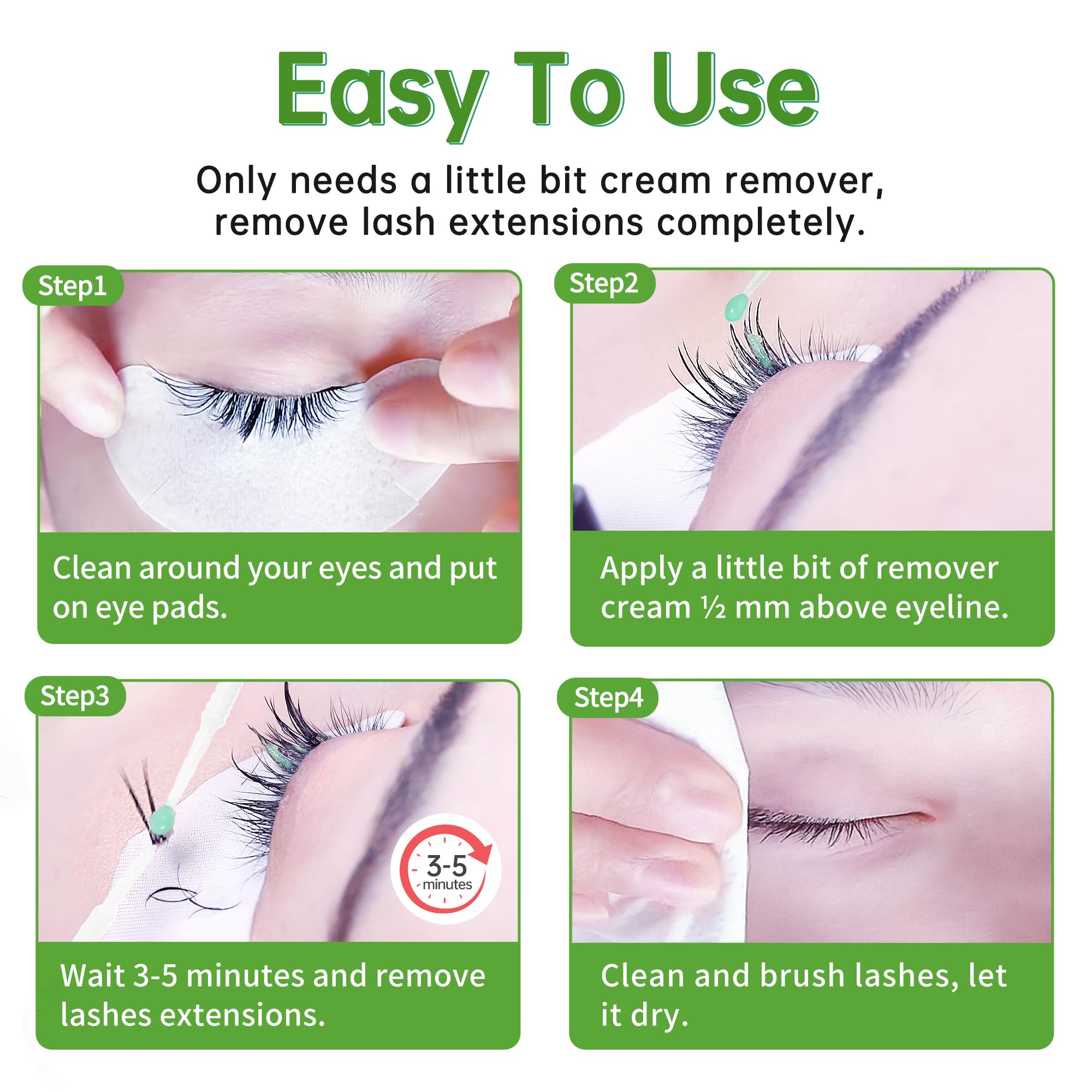 Easy To Use

Only needs a little bit cream remover, remove lash extensions completely.

Step1

Clean around your eyes and put on eye pads.

Step2

Apply a little bit of remover cream ½ mm above eyeline.

Step3

3-5 minutes

Wait 3-5 minutes and remove lashes extensions.

Step4

Clean and brush lashes, let it dry.