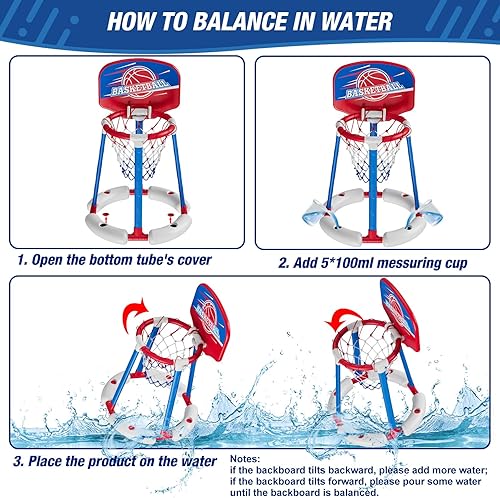 HOW TO BALANCE IN WATER

BASKETBALL

BASKETBALL

1. Open the bottom tube's cover

2. Add 5*100ml messuring cup

3. Place the product on the water

Notes:
if the backboard tilts backward, please add more water;
if the backboard tilts forward, please pour some water until the backboard is balanced.