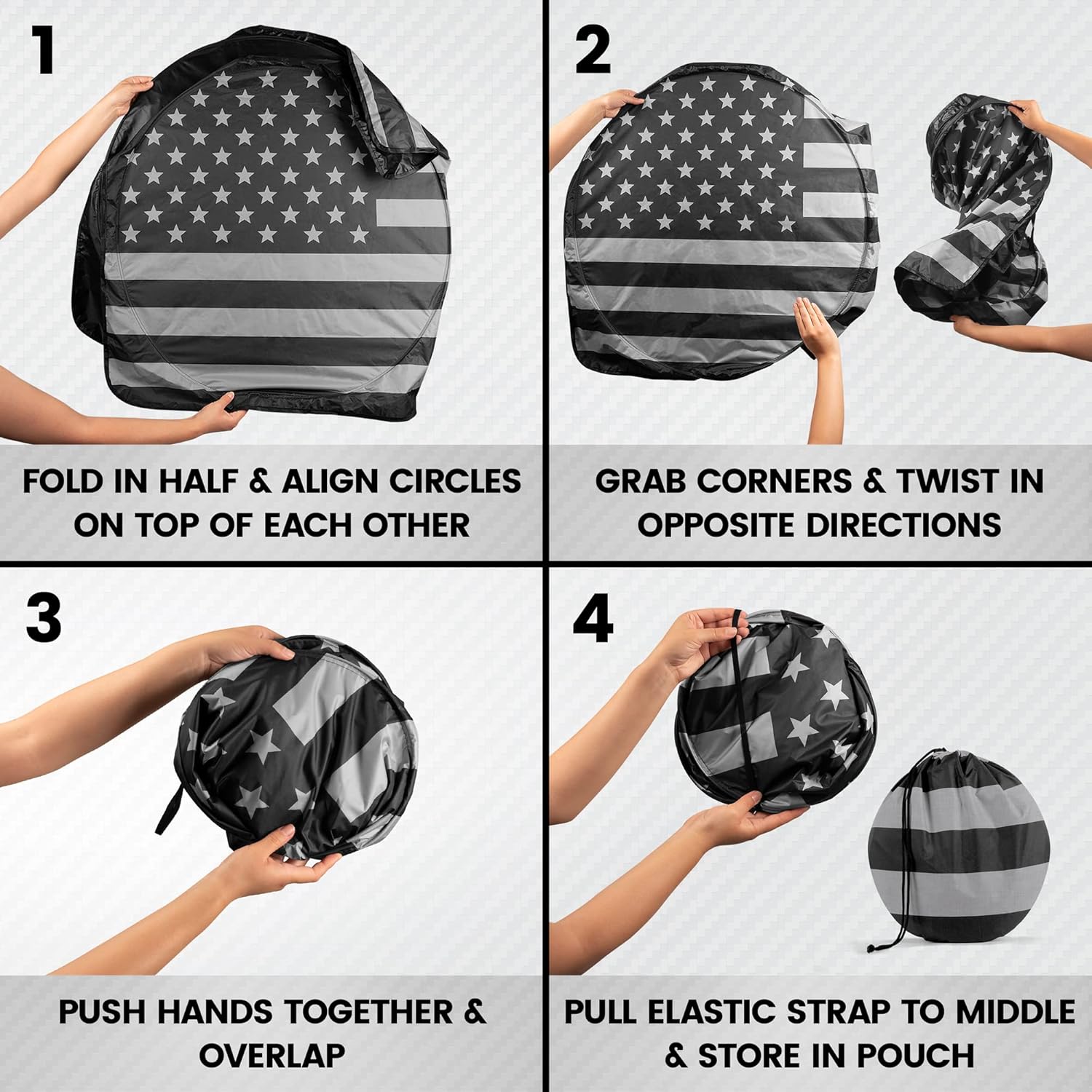 1

FOLD IN HALF & ALIGN CIRCLES ON TOP OF EACH OTHER

2

GRAB CORNERS & TWIST IN OPPOSITE DIRECTIONS

3

PUSH HANDS TOGETHER & OVERLAP

4

PULL ELASTIC STRAP TO MIDDLE & STORE IN POUCH