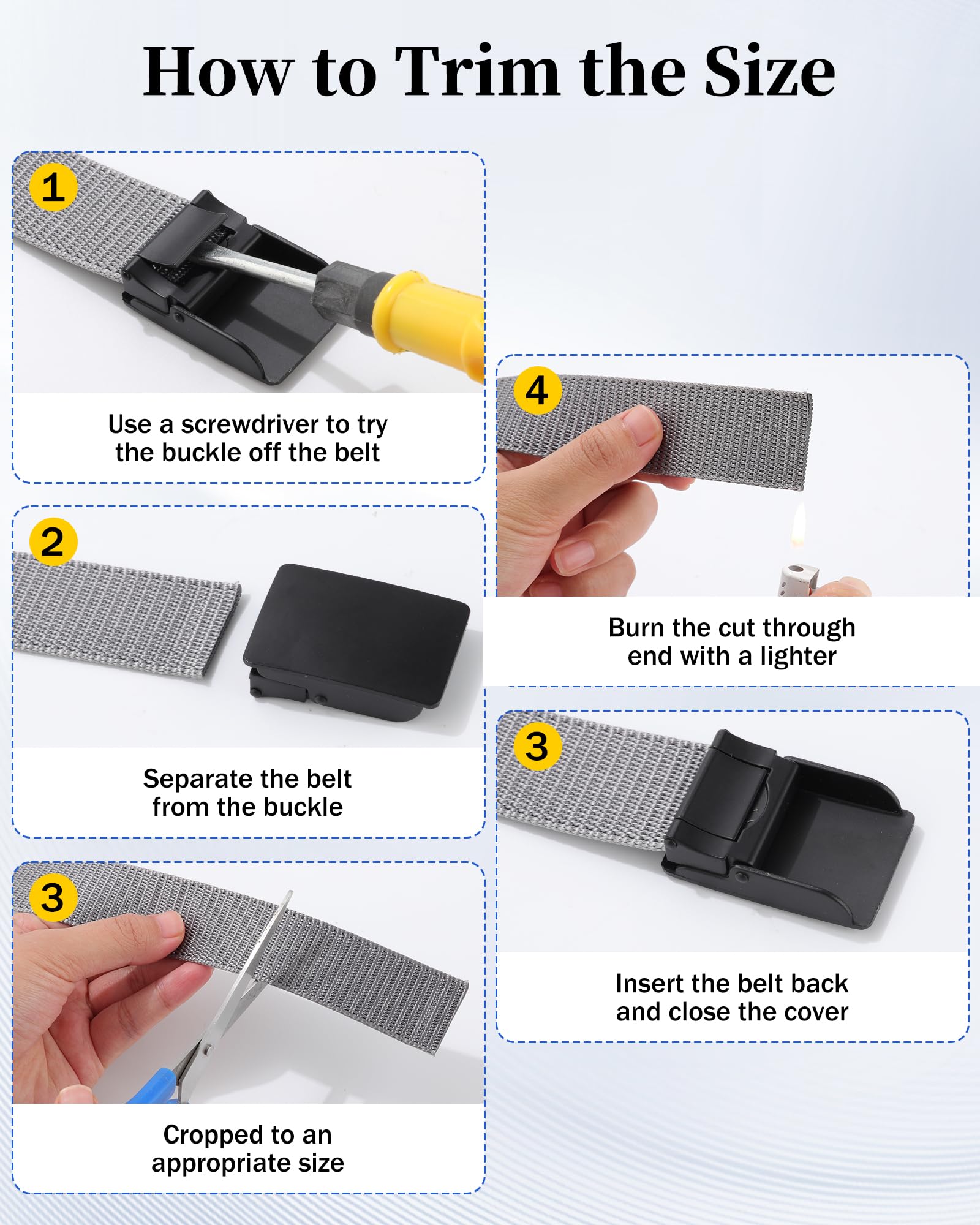 How to Trim the Size

1

Use a screwdriver to try the buckle off the belt

2

Separate the belt from the buckle

3

Cropped to an appropriate size

4

Burn the cut through end with a lighter

3

Insert the belt back and close the cover