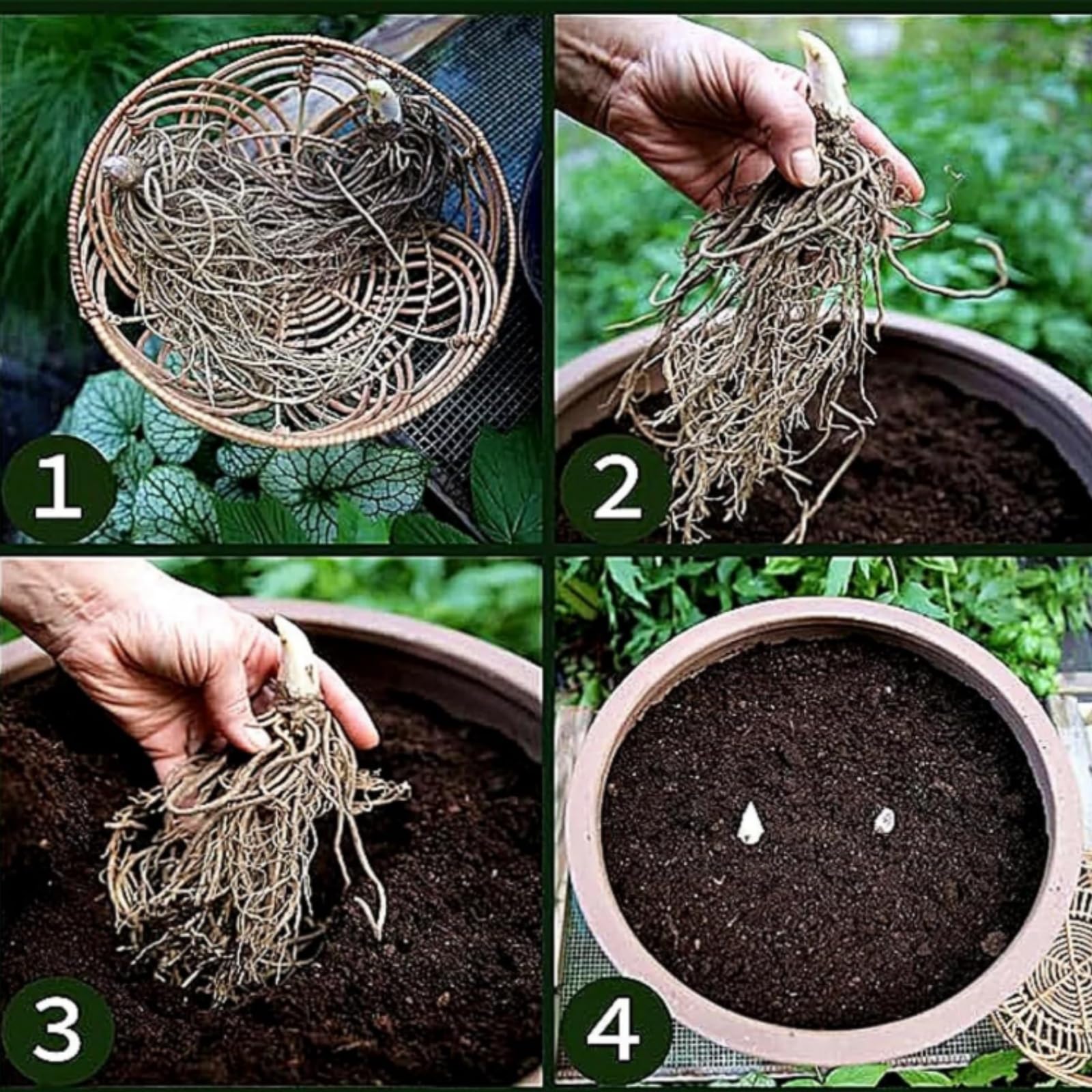 1

2

3

4