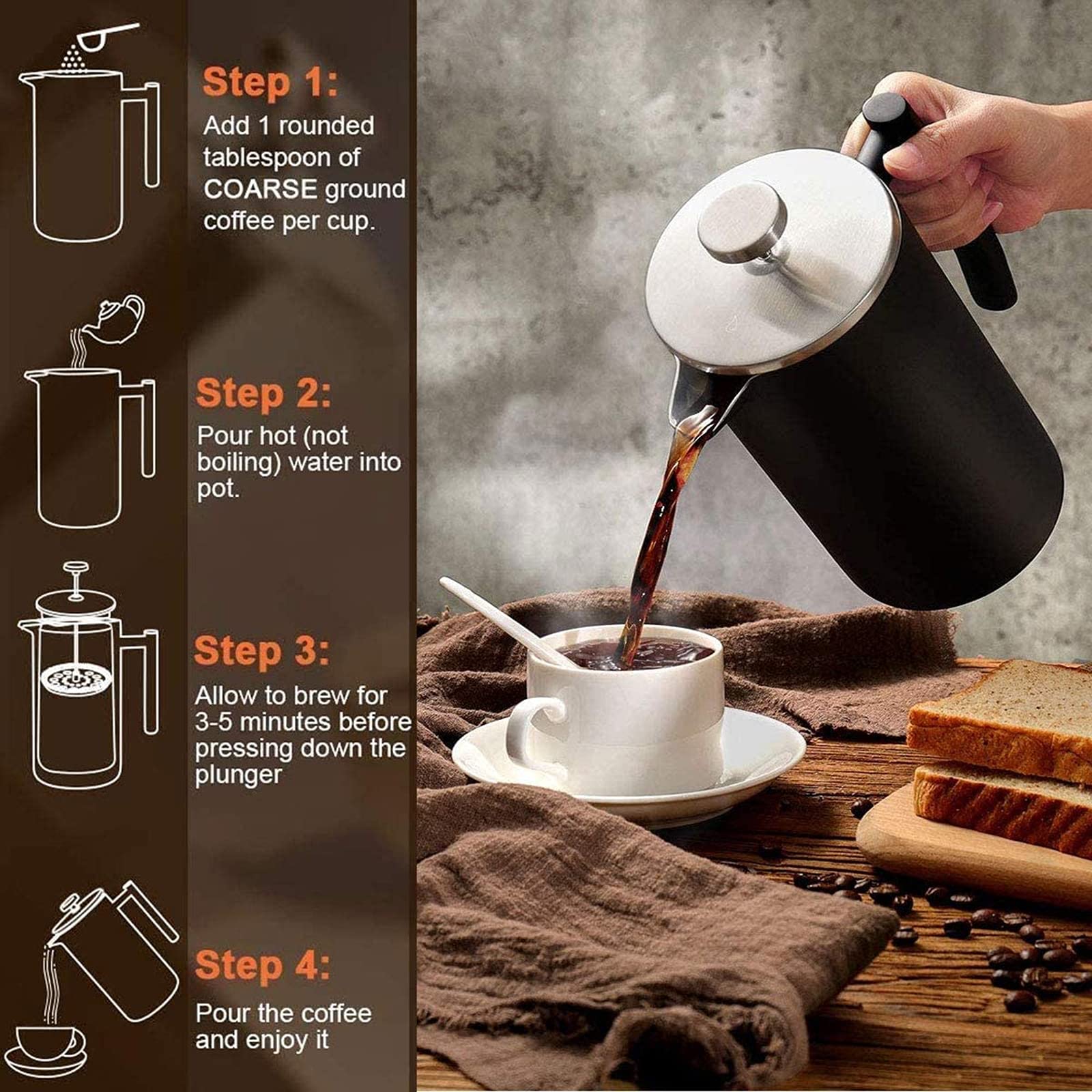 Step 1:
Add 1 rounded tablespoon of COARSE ground coffee per cup.

Step 2:
Pour hot (not boiling) water into pot.

Step 3:
Allow to brew for 3-5 minutes before pressing down the plunger

Step 4:
Pour the coffee and enjoy it