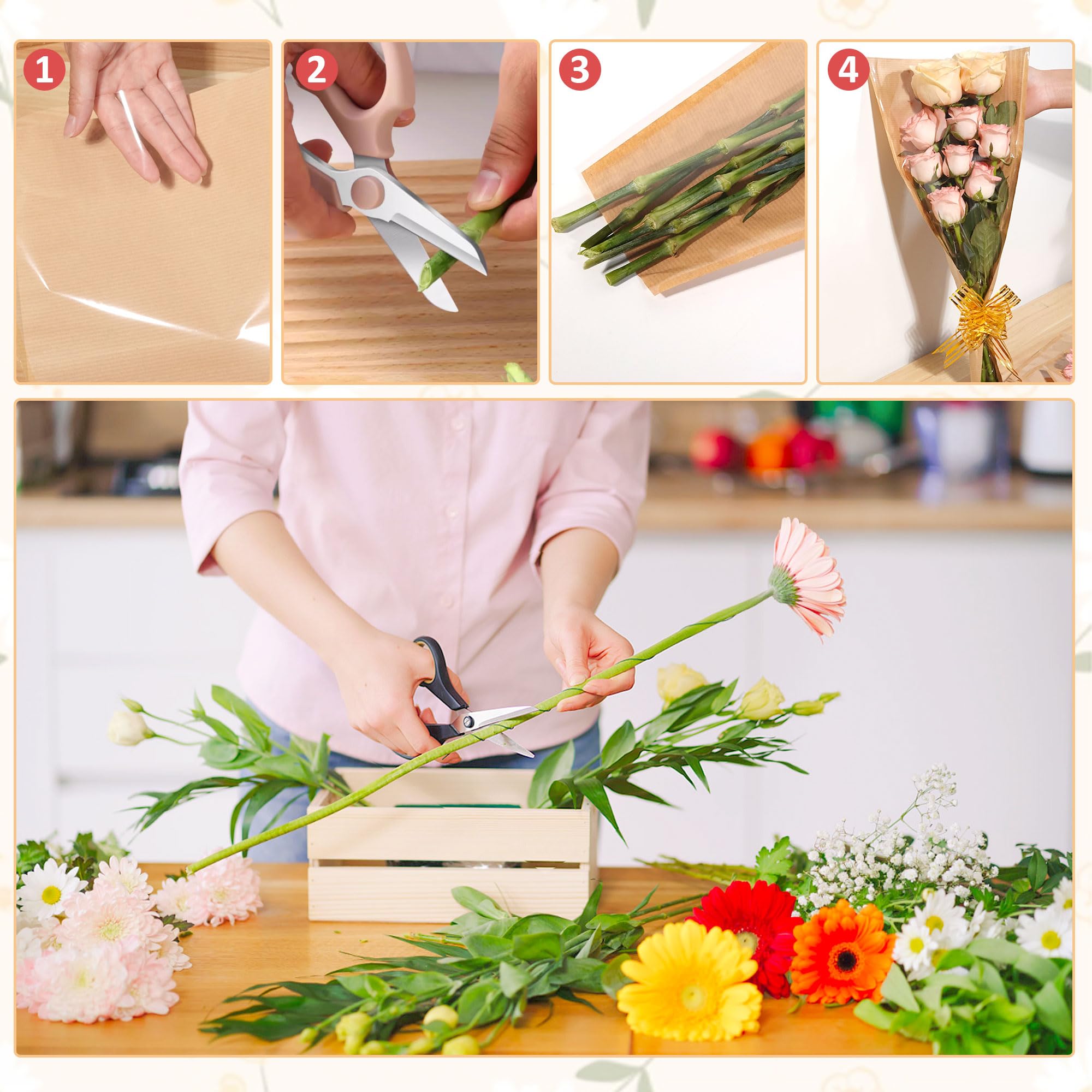 1
2
3
4