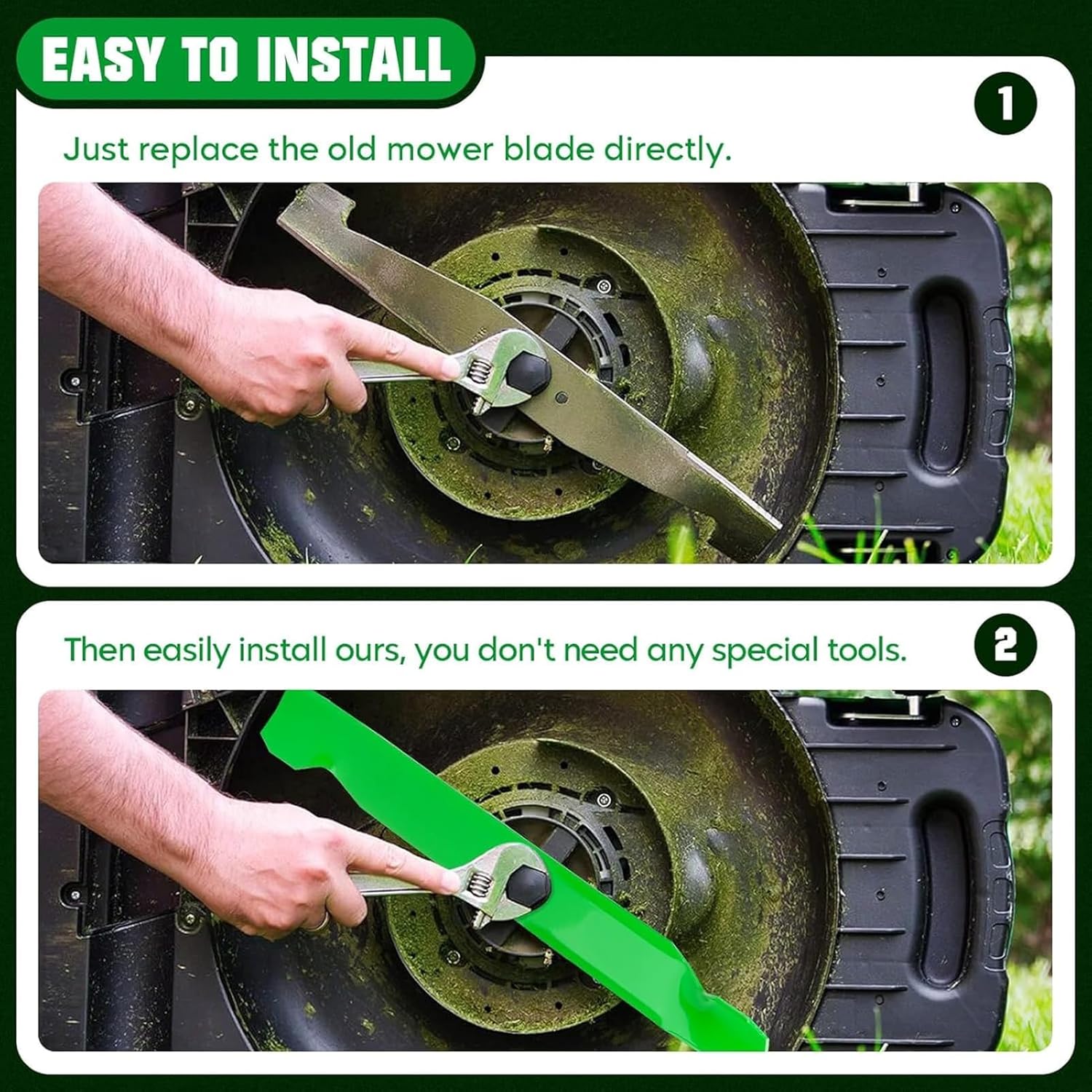 EASY TO INSTALL

1

Just replace the old mower blade directly.

Then easily install ours, you don't need any special tools.

2