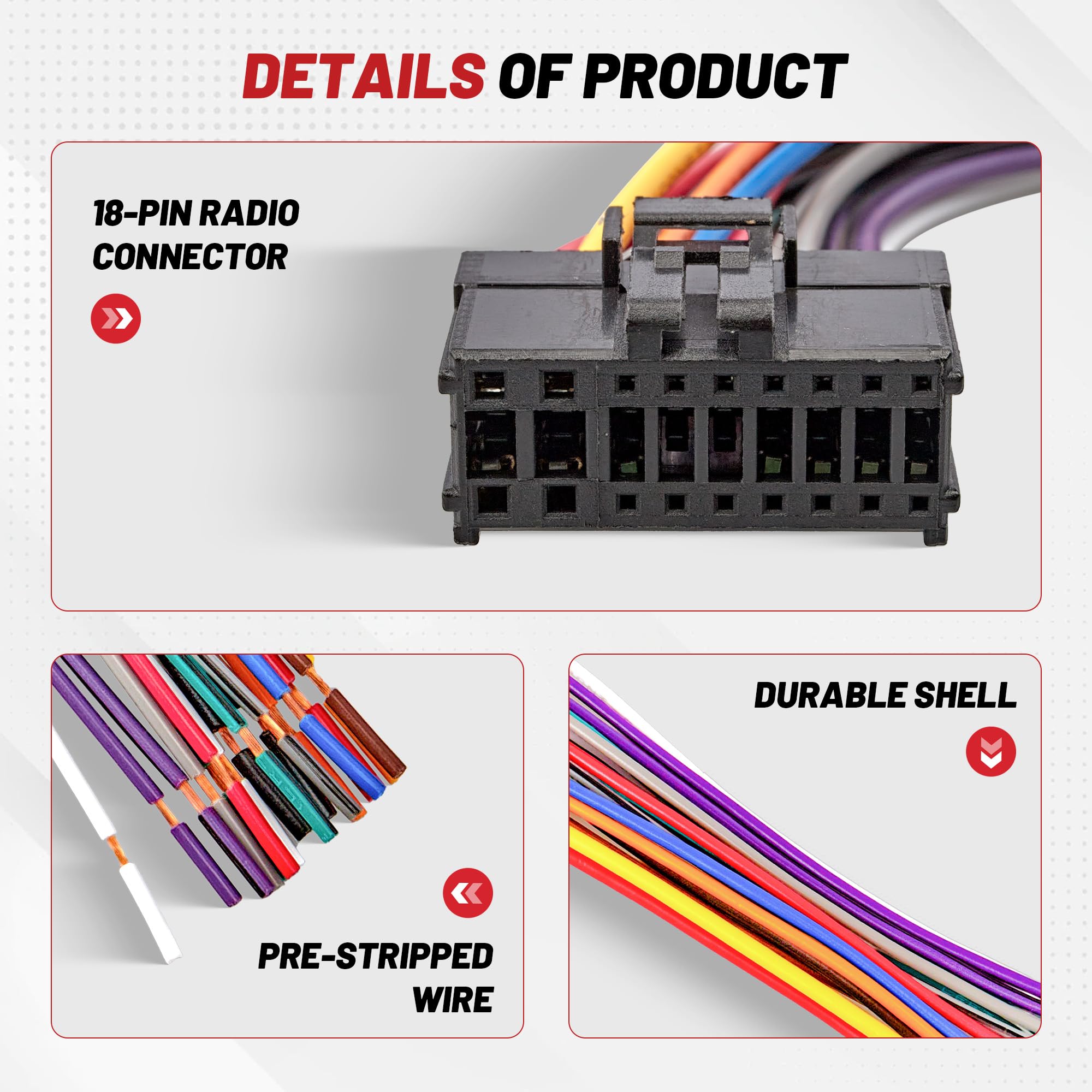 DETAILS OF PRODUCT

18-PIN RADIO CONNECTOR

PRE-STRIPPED WIRE

DURABLE SHELL