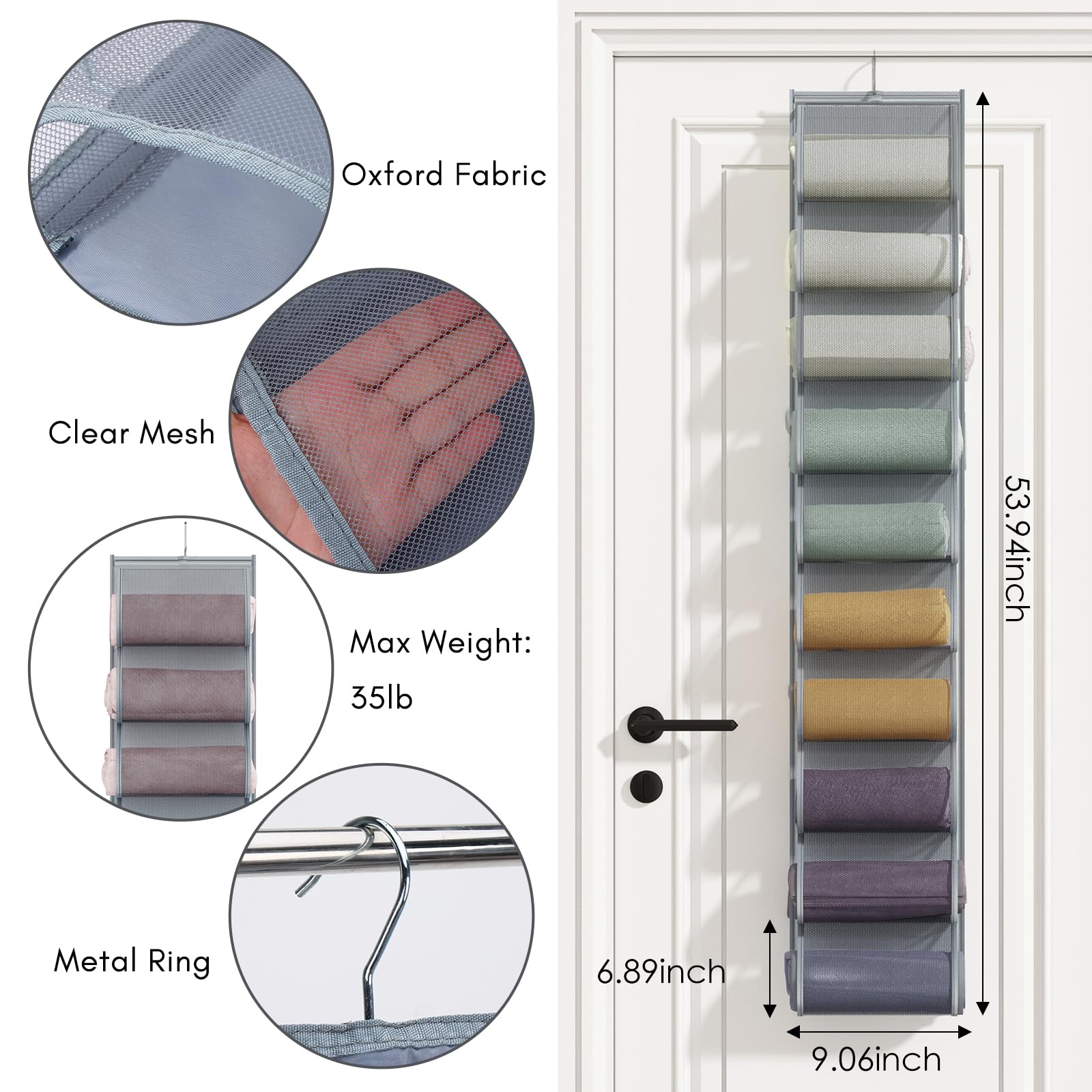 Oxford Fabric

Clear Mesh

Max Weight:
35lb

Metal Ring

53.94inch

6.89inch

9.06inch