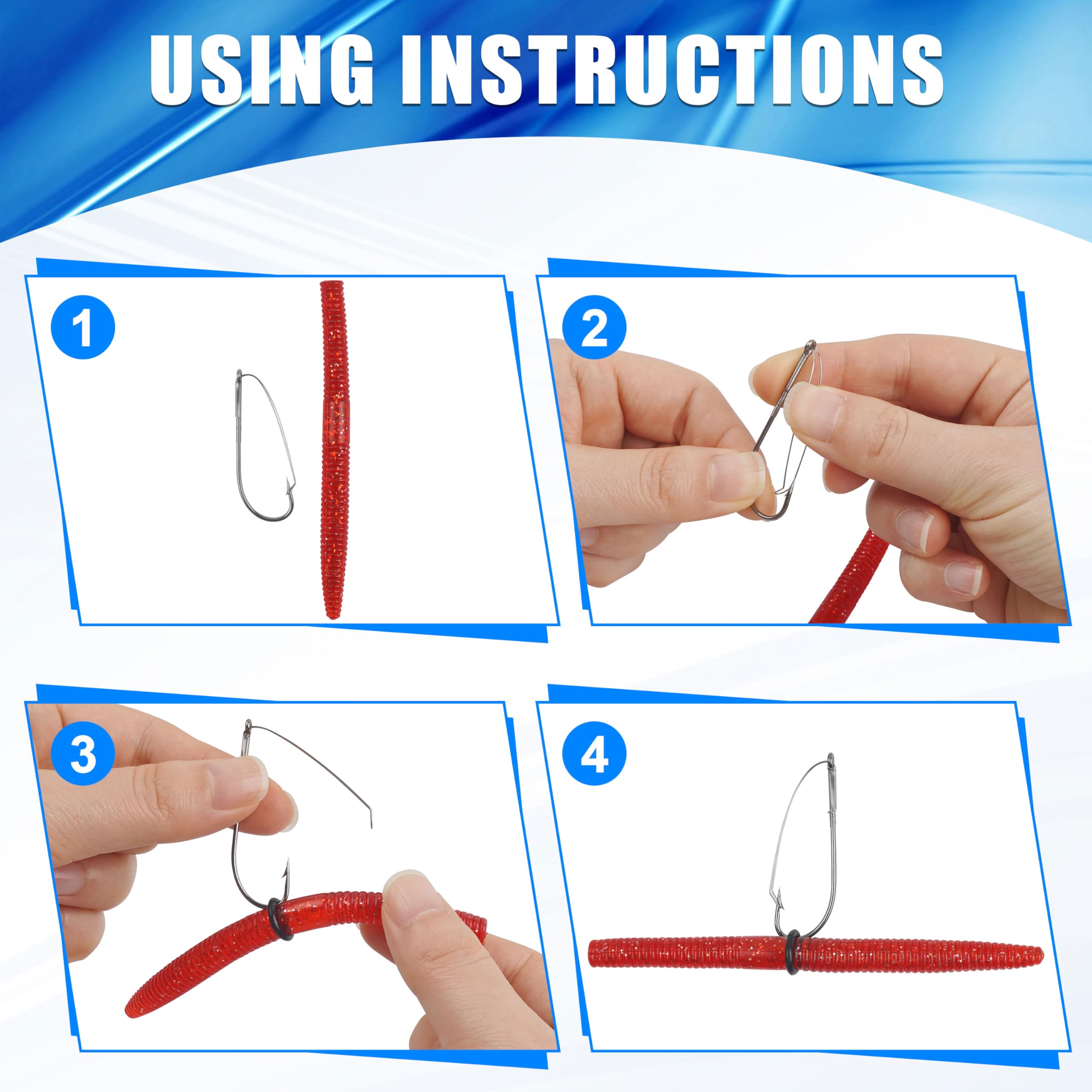 USING INSTRUCTIONS

1

2

3

4